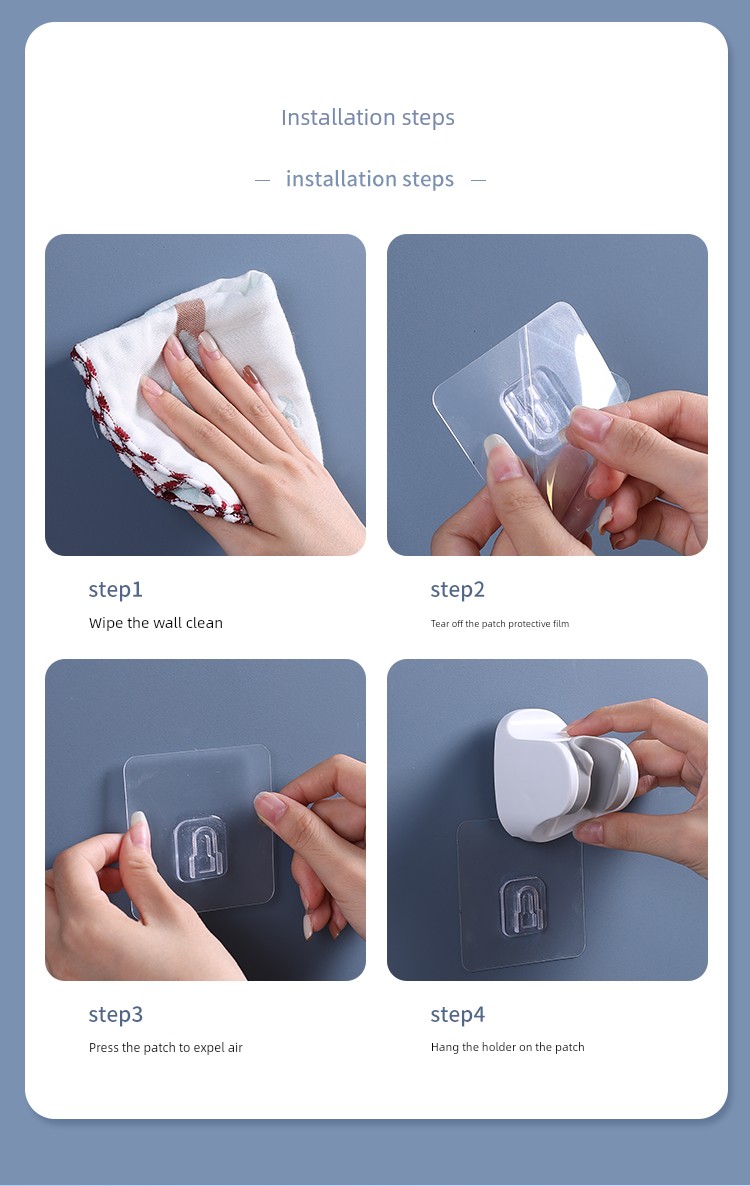 Installation steps

— installation steps —

step1

Wipe the wall clean

step2

Tear off the patch protective film

step3

Press the patch to expel air

step4

Hang the holder on the patch