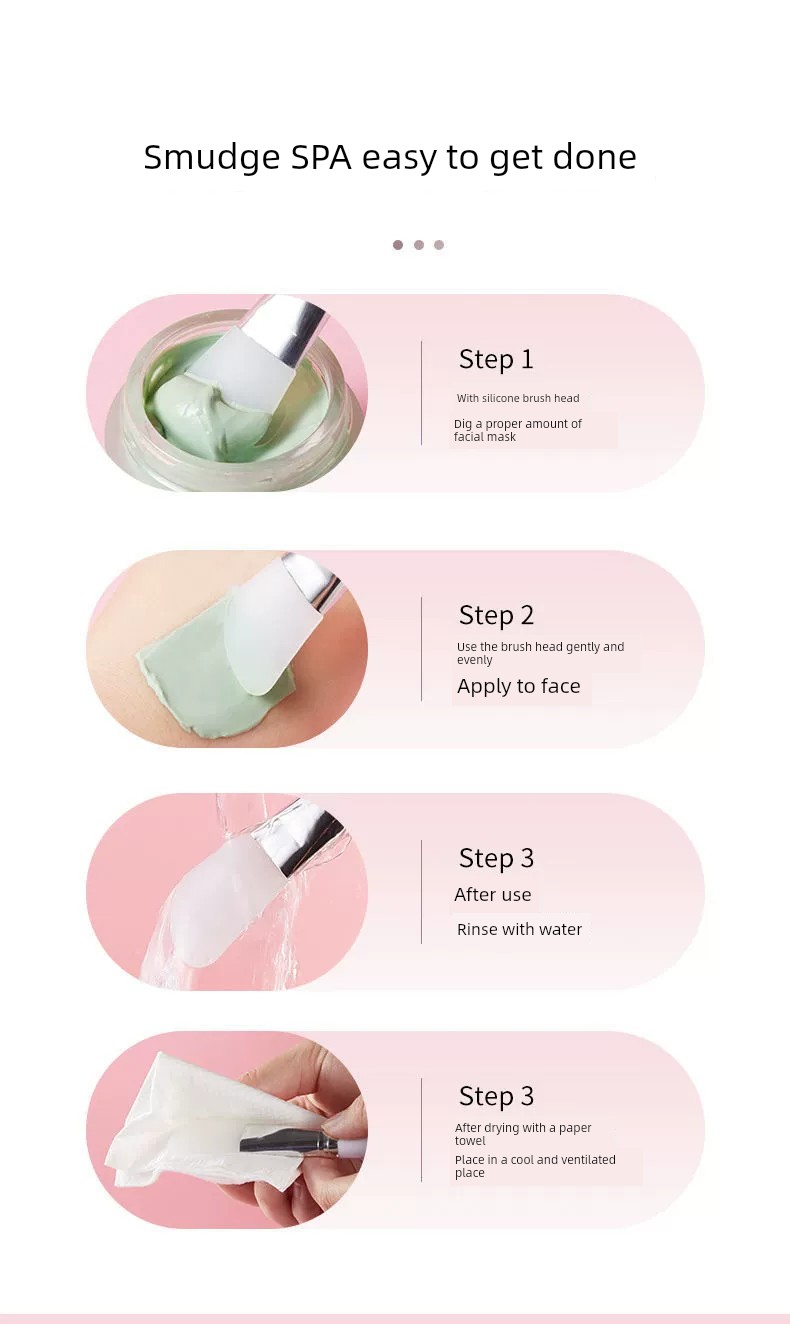 Smudge SPA easy to get done

Step 1

With silicone brush head

Dig a proper amount of facial mask

Step 2

Use the brush head gently and evenly

Apply to face

Step 3

After use

Rinse with water

Step 3

After drying with a paper towel

Place in a cool and ventilated place