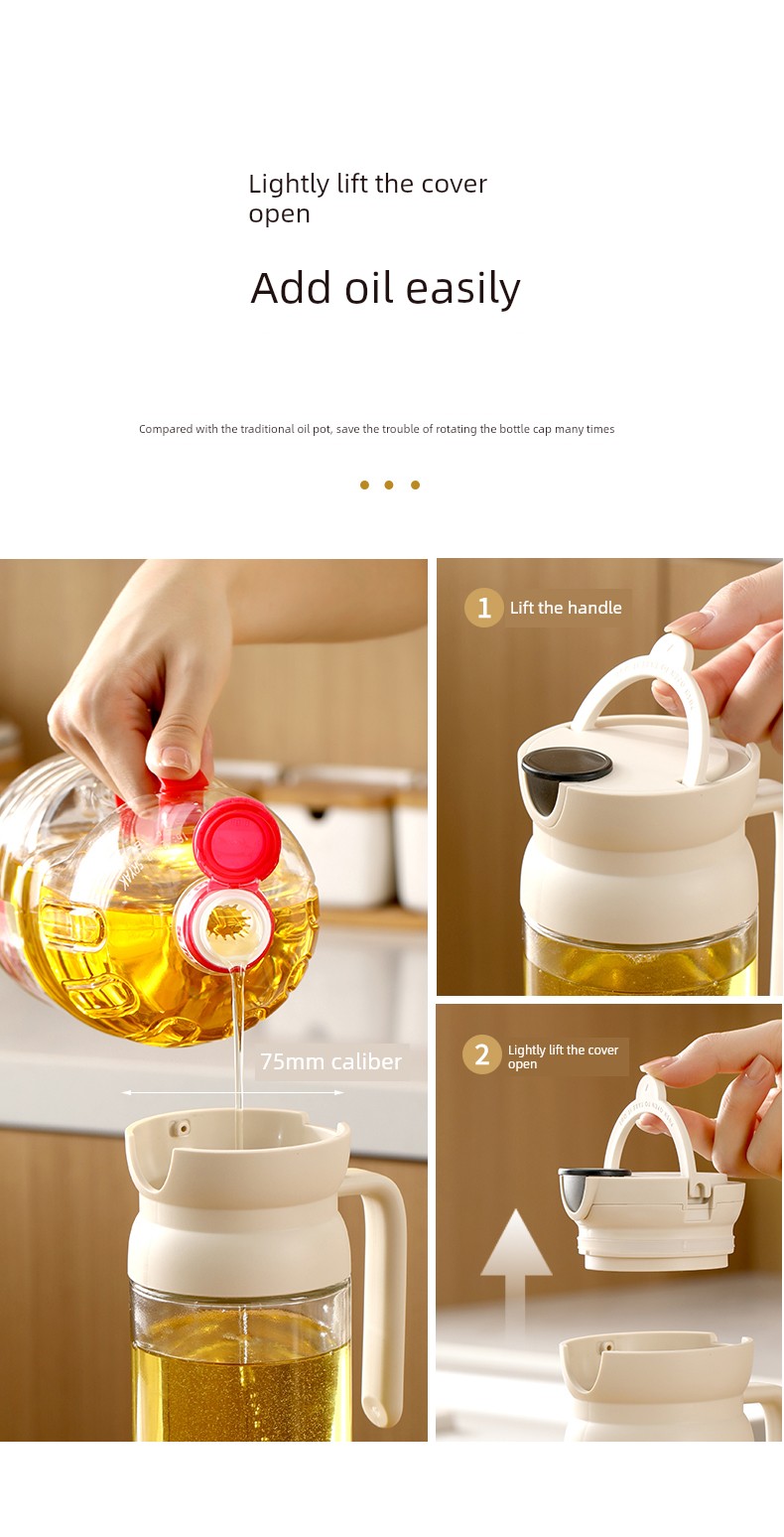 Lightly lift the cover open

Add oil easily

Compared with the traditional oil pot, save the trouble of rotating the bottle cap many times

75mm caliber

1 Lift the handle

2 Lightly lift the cover open