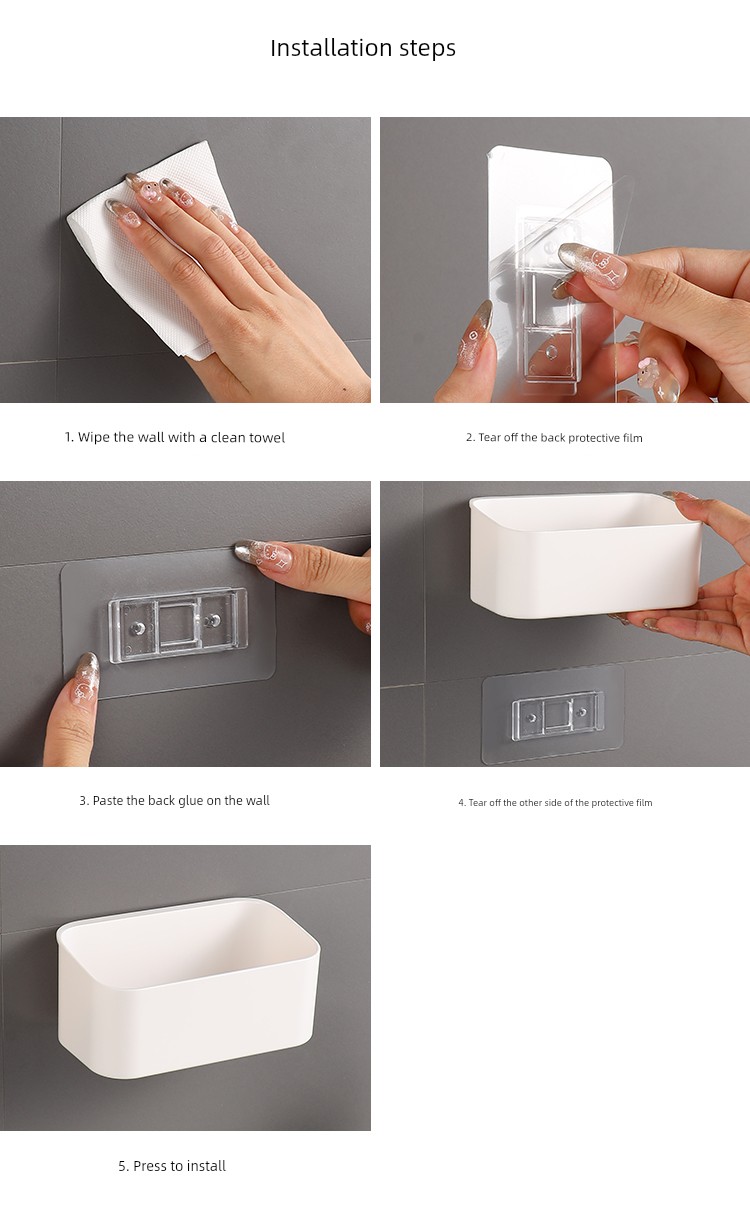 Installation steps

1. Wipe the wall with a clean towel

2. Tear off the back protective film

3. Paste the back glue on the wall

4. Tear off the other side of the protective film

5. Press to install