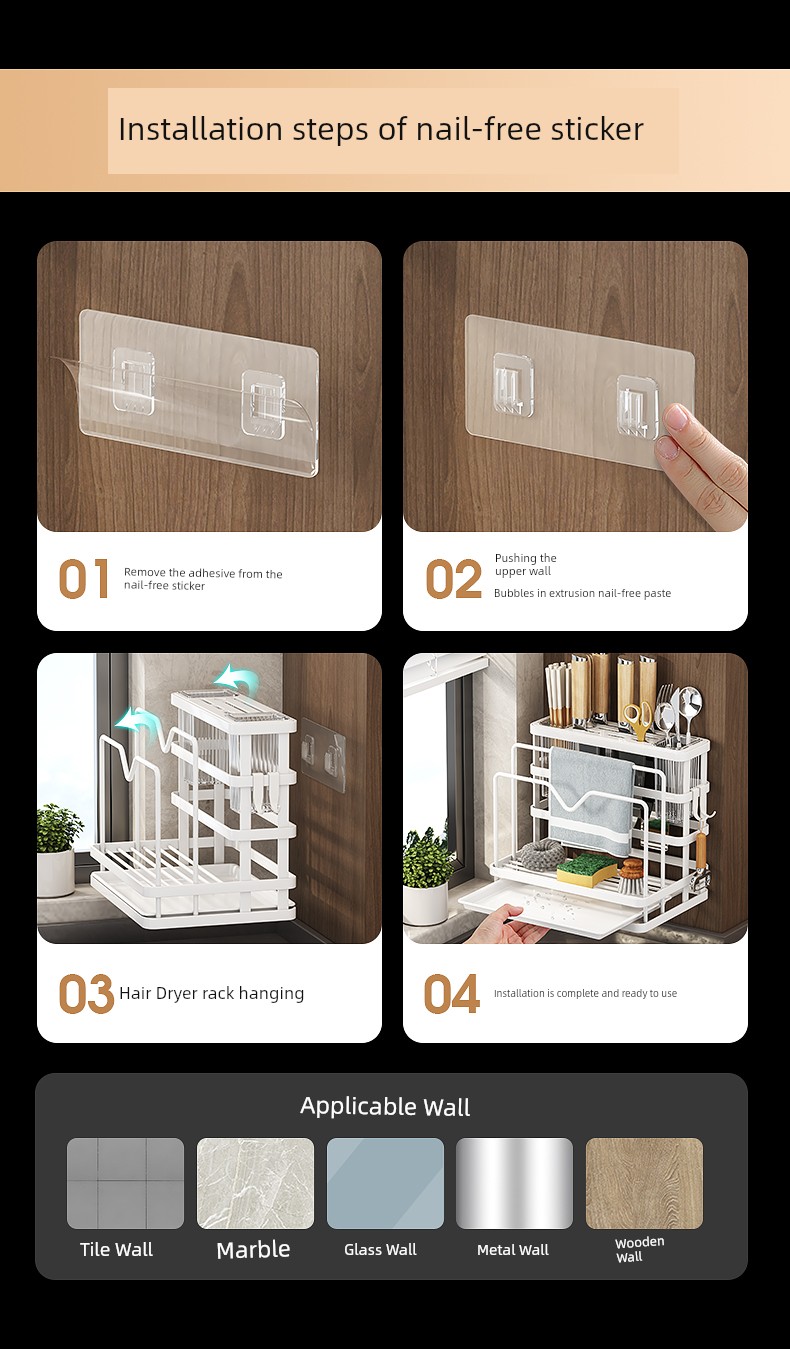 Installation steps of nail-free sticker

01 Remove the adhesive from the nail-free sticker

02 Pushing the upper wall
Bubbles in extrusion nail-free paste

03 Hair Dryer rack hanging

04 Installation is complete and ready to use

Applicable Wall

Tile Wall

Marble

Glass Wall

Metal Wall

Wooden Wall