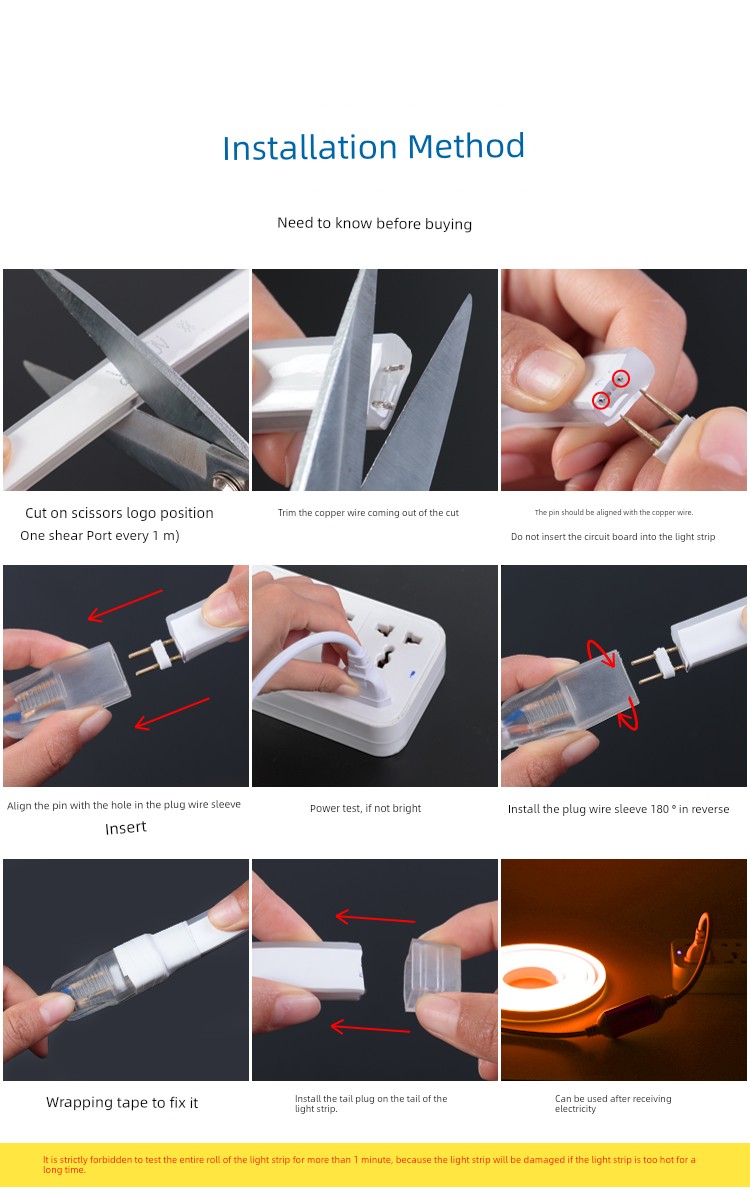 Installation Method

Need to know before buying

Cut on scissors logo position
One shear Port every 1 m)

Trim the copper wire coming out of the cut

The pin should be aligned with the copper wire.
Do not insert the circuit board into the light strip

Align the pin with the hole in the plug wire sleeve
Insert

Power test, if not bright

Install the plug wire sleeve 180 ° in reverse

Wrapping tape to fix it

Install the tail plug on the tail of the light strip.

Can be used after receiving electricity

It is strictly forbidden to test the entire roll of the light strip for more than 1 minute, because the light strip will be damaged if the light strip is too hot for a long time.