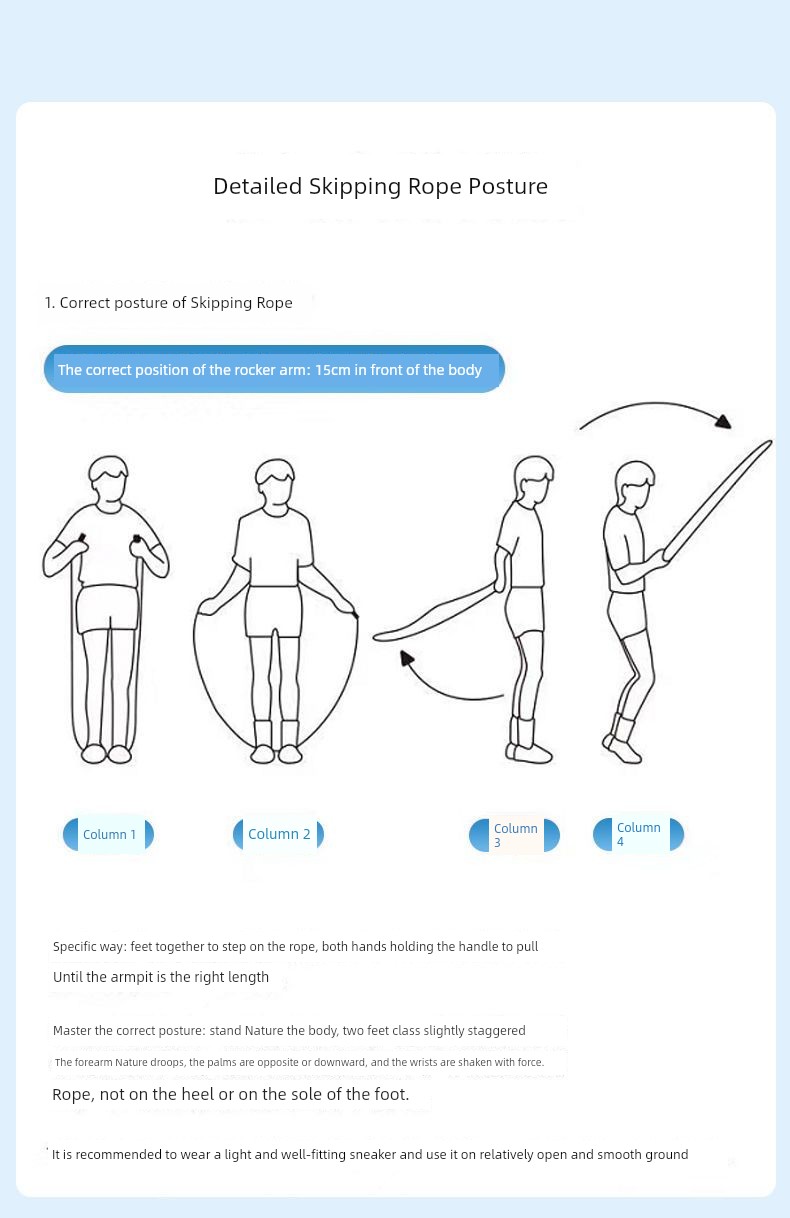 Detailed Skipping Rope Posture

1. Correct posture of Skipping Rope

The correct position of the rocker arm: 15cm in front of the body

Column 1

Column 2

Column 3

Column 4

Specific way: feet together to step on the rope, both hands holding the handle to pull

Until the armpit is the right length

Master the correct posture: stand Nature the body, two feet class slightly staggered

The forearm Nature droops, the palms are opposite or downward, and the wrists are shaken with force.

Rope, not on the heel or on the sole of the foot.

It is recommended to wear a light and well-fitting sneaker and use it on relatively open and smooth ground