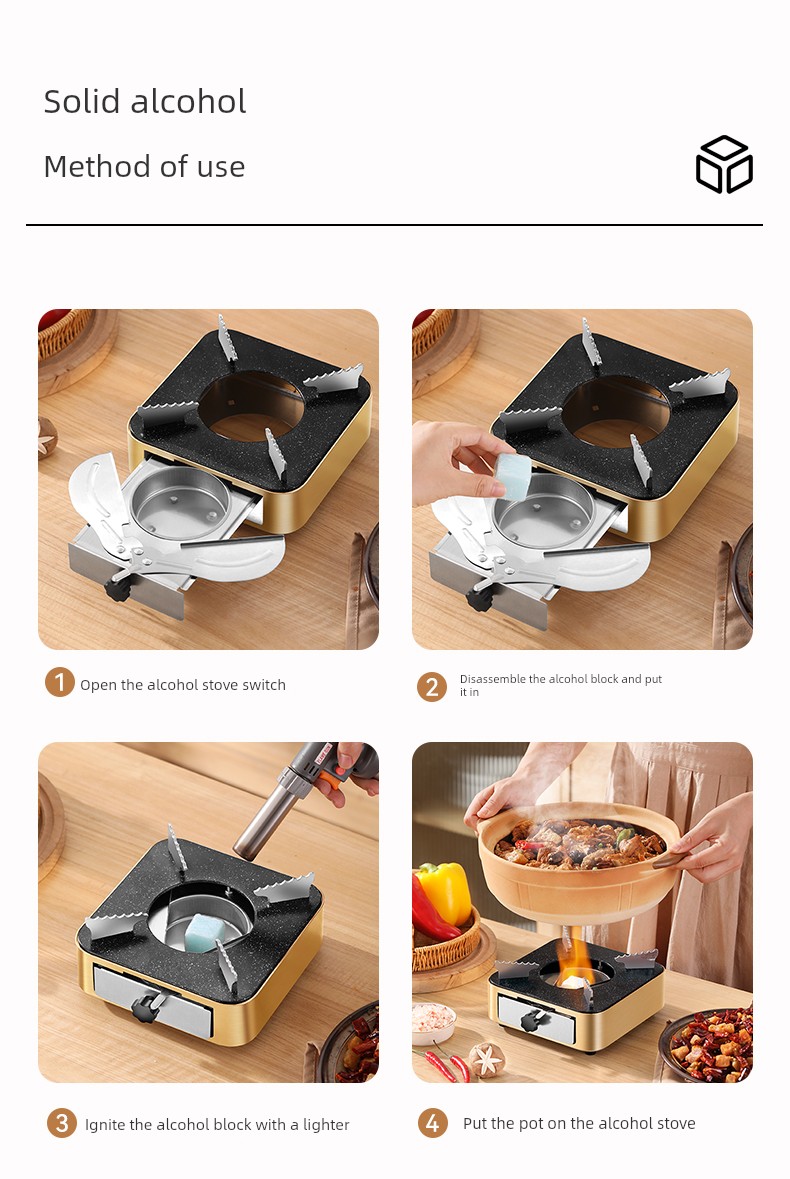 Solid alcohol

Method of use

1 Open the alcohol stove switch

2 Disassemble the alcohol block and put it in

3 Ignite the alcohol block with a lighter

4 Put the pot on the alcohol stove