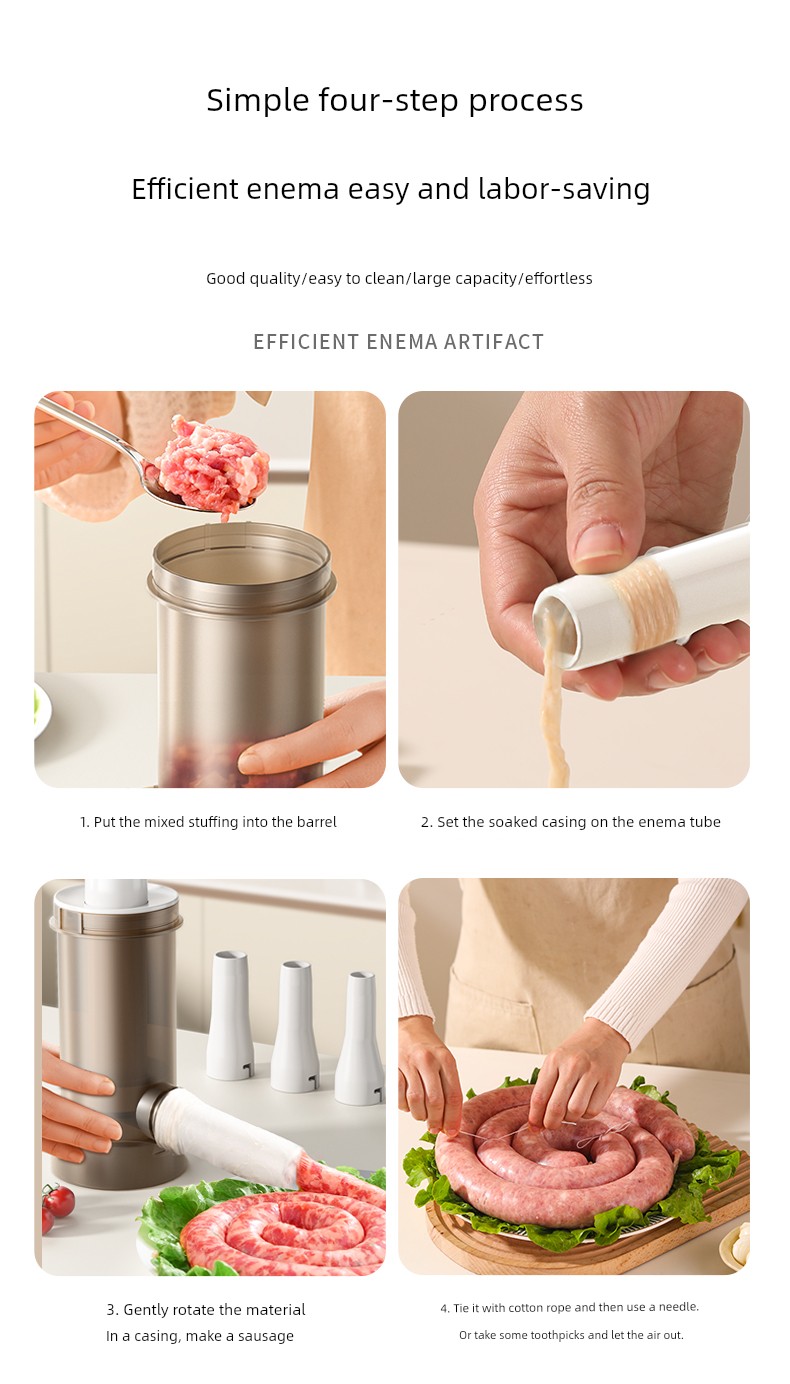 Simple four-step process

Efficient enema easy and labor-saving

Good quality/easy to clean/large capacity/effortless

EFFICIENT ENEMA ARTIFACT

1. Put the mixed stuffing into the barrel

2. Set the soaked casing on the enema tube

3. Gently rotate the material
In a casing, make a sausage

4. Tie it with cotton rope and then use a needle.
Or take some toothpicks and let the air out.