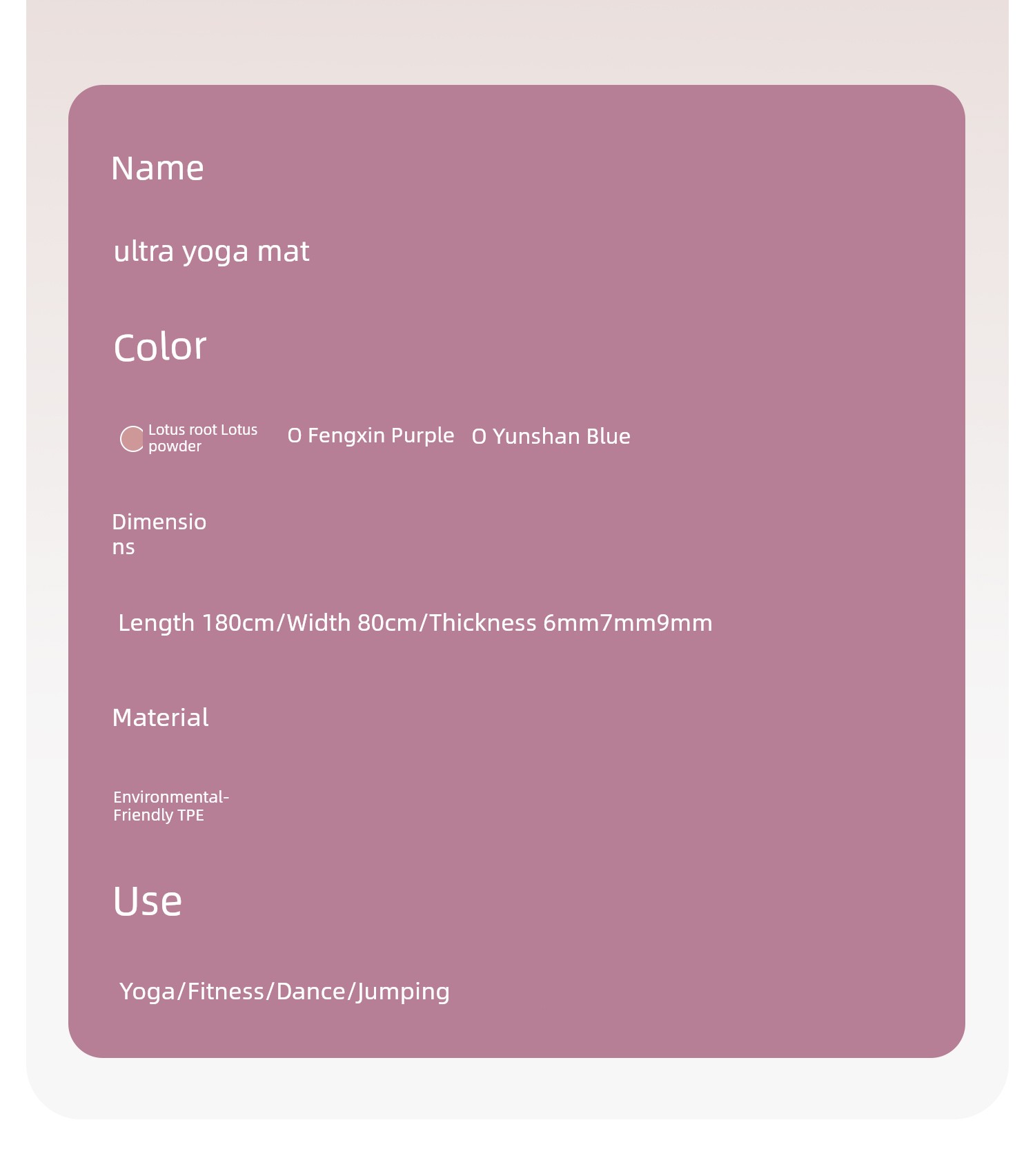 Name

ultra yoga mat

Color

Lotus root Lotus powder  O Fengxin Purple  O Yunshan Blue

Dimensions

Length 180cm/Width 80cm/Thickness 6mm7mm9mm

Material

Environmental-Friendly TPE

Use

Yoga/Fitness/Dance/Jumping