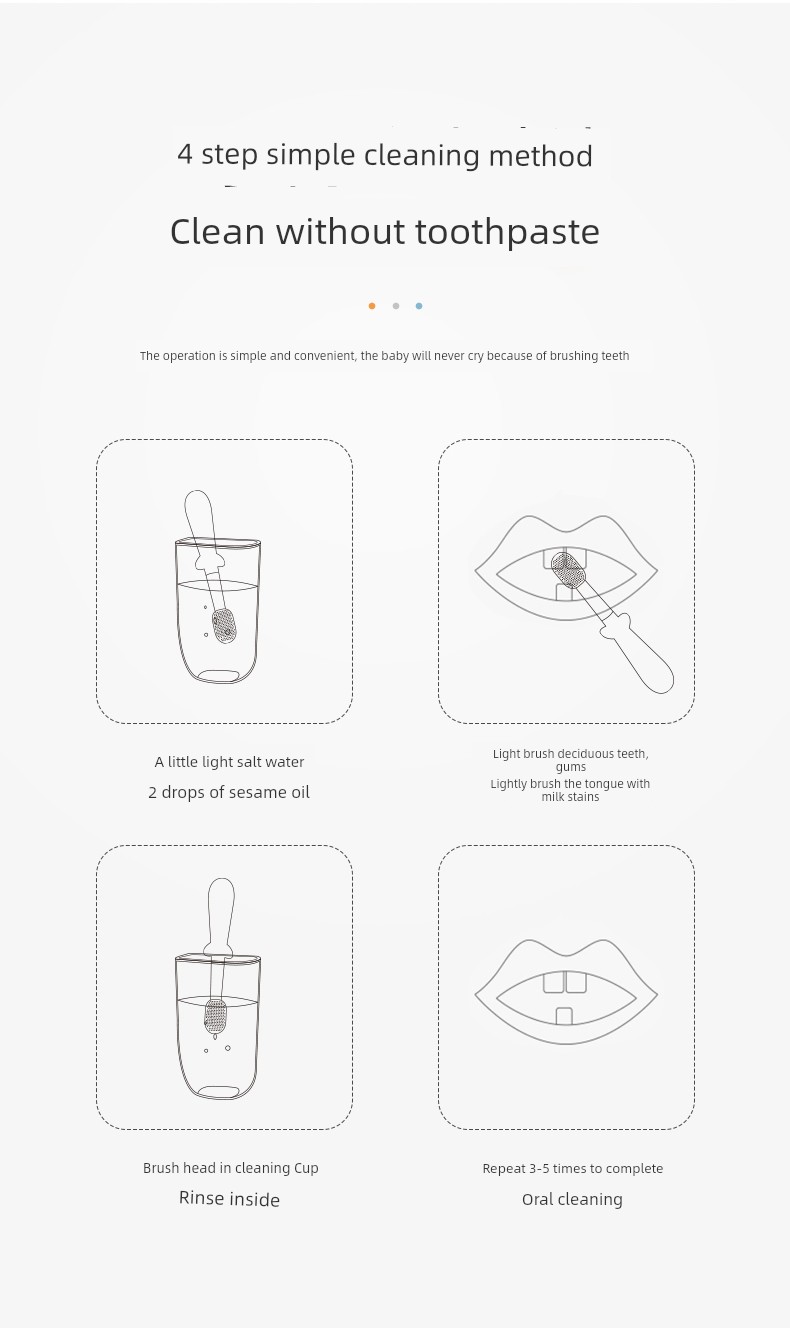 4 step simple cleaning method

Clean without toothpaste

The operation is simple and convenient, the baby will never cry because of brushing teeth

A little light salt water
2 drops of sesame oil

Light brush deciduous teeth, gums
Lightly brush the tongue with milk stains

Brush head in cleaning Cup
Rinse inside

Repeat 3-5 times to complete
Oral cleaning