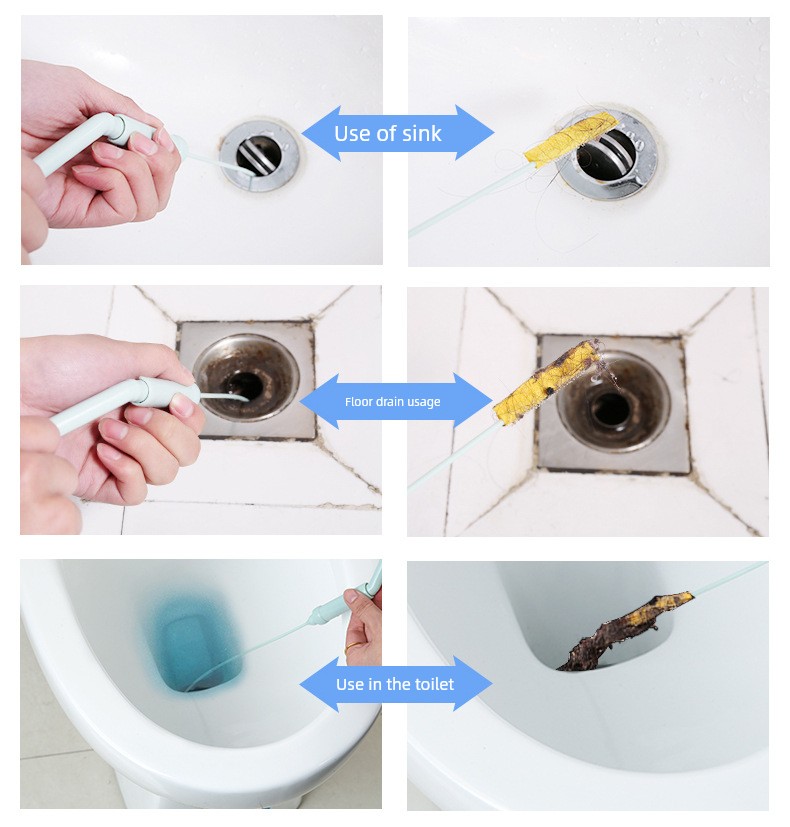 Use of sink

Floor drain usage

Use in the toilet