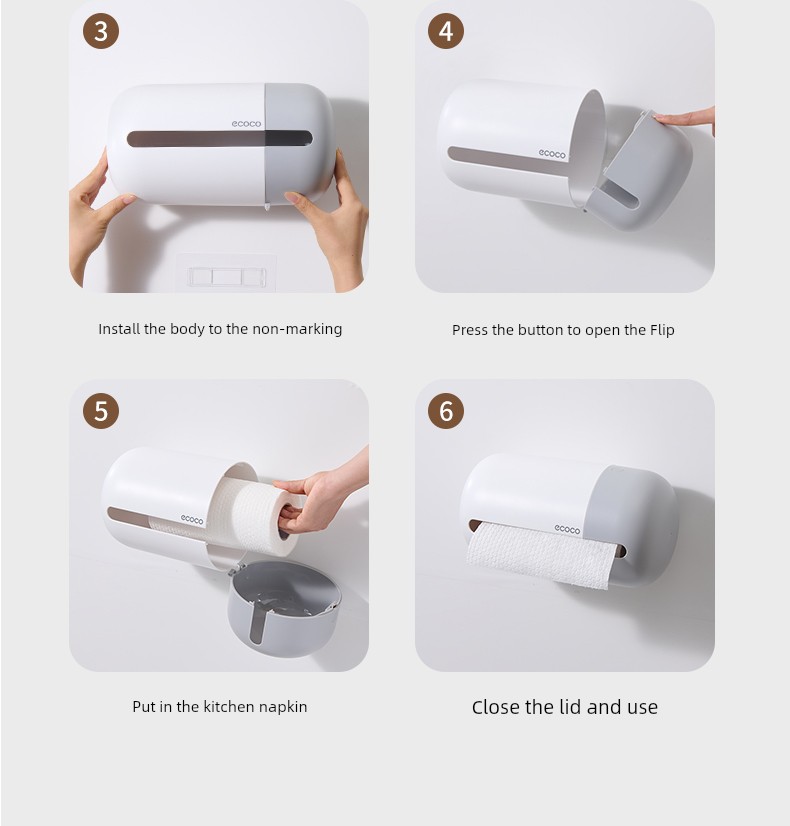 3

ecoco

Install the body to the non-marking

4

ecoco

Press the button to open the Flip

5

ecoco

Put in the kitchen napkin

6

ecoco

Close the lid and use