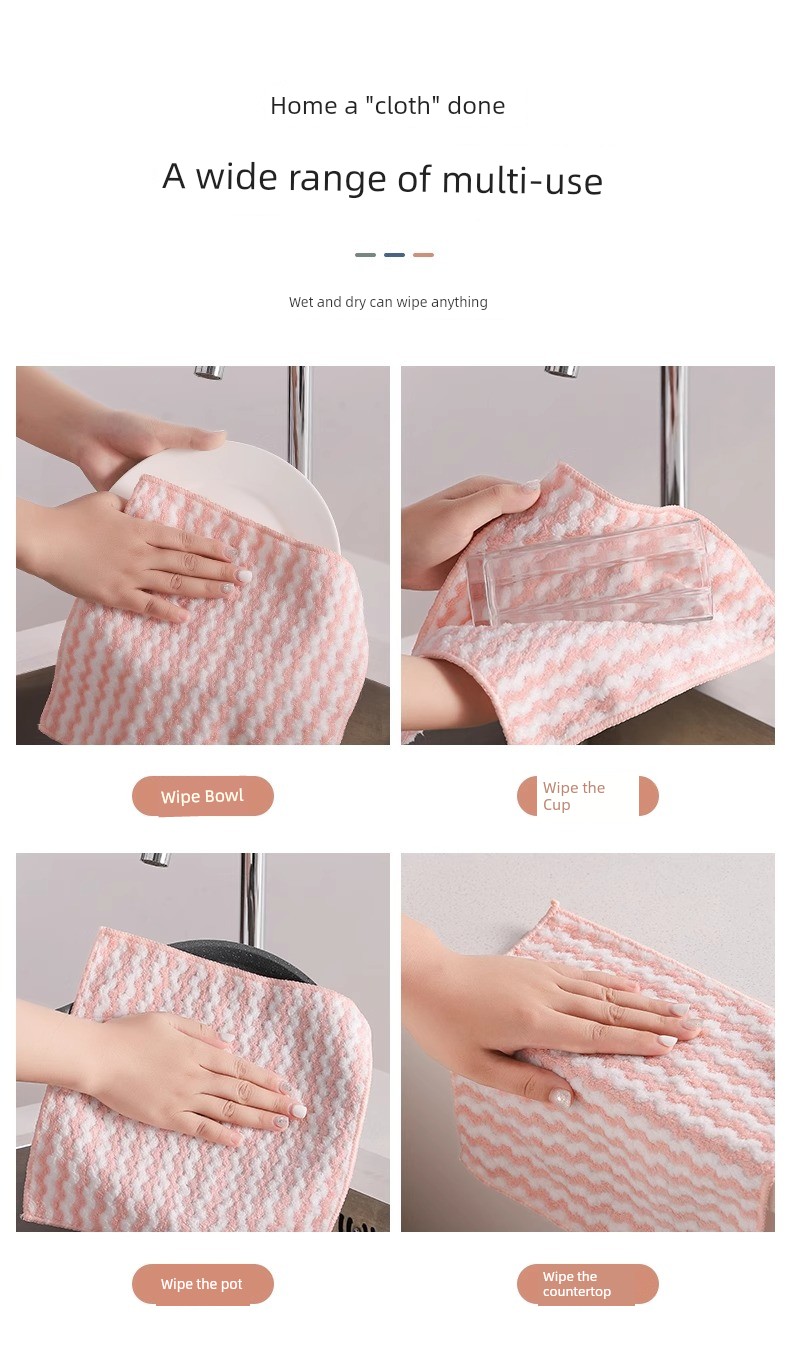 Home a "cloth" done

A wide range of multi-use

Wet and dry can wipe anything

Wipe Bowl

Wipe the Cup

Wipe the pot

Wipe the countertop