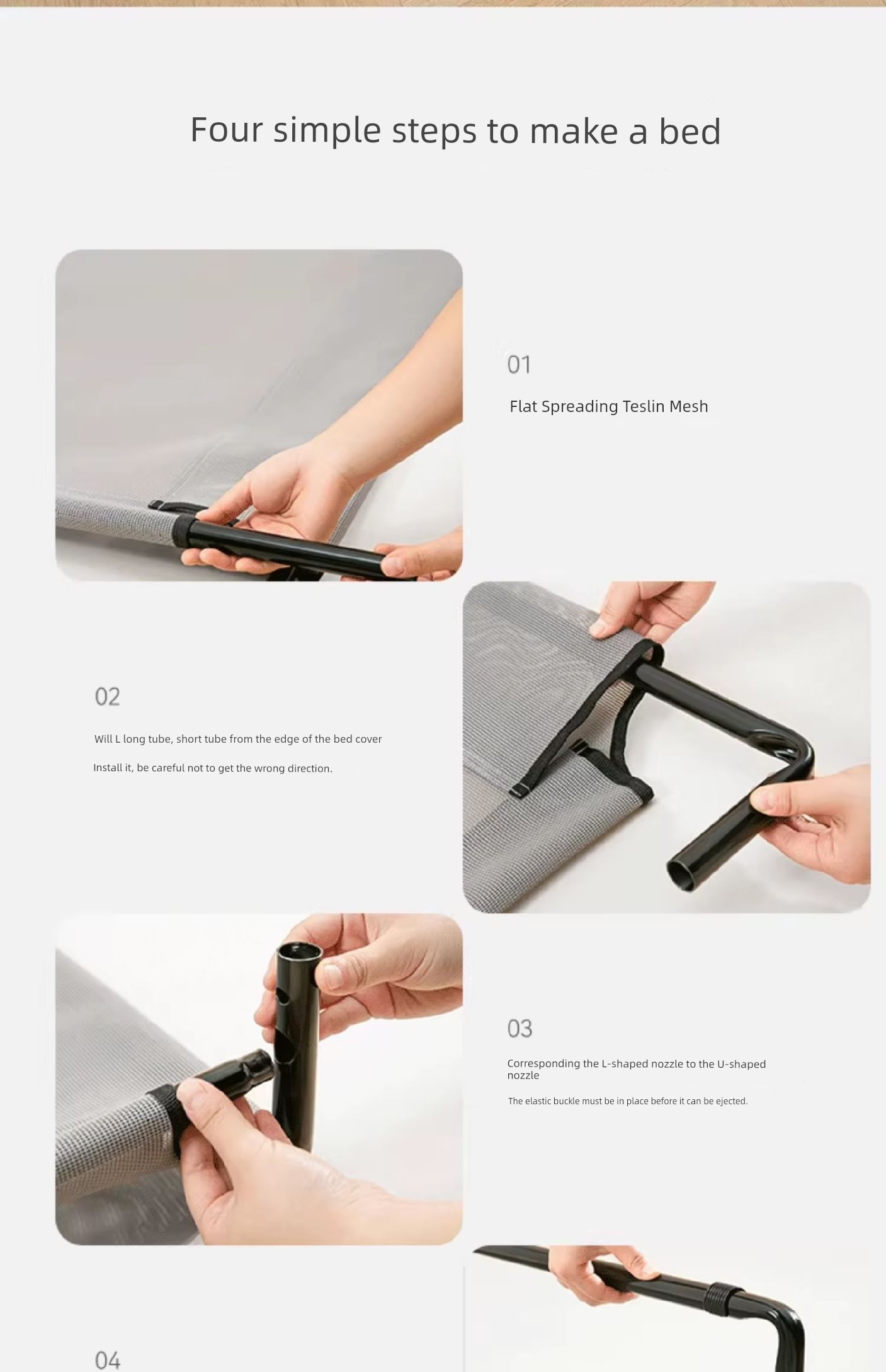 Four simple steps to make a bed

01

Flat Spreading Teslin Mesh

02

Will L long tube, short tube from the edge of the bed cover

Install it, be careful not to get the wrong direction.

03

Corresponding the L-shaped nozzle to the U-shaped nozzle

The elastic buckle must be in place before it can be ejected.

04