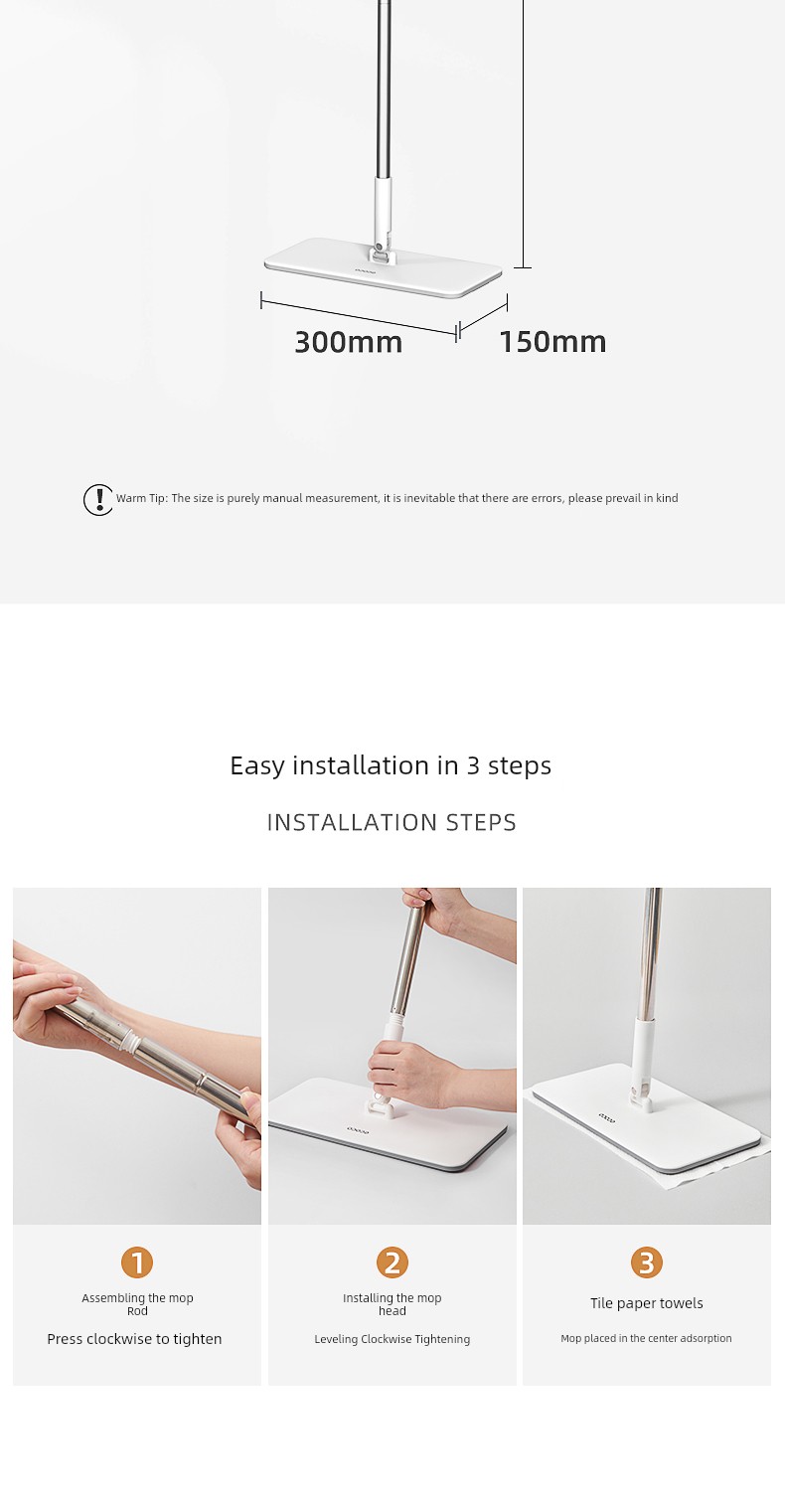 300mm
150mm

Warm Tip: The size is purely manual measurement, it is inevitable that there are errors, please prevail in kind

Easy installation in 3 steps

INSTALLATION STEPS

1
Assembling the mop Rod
Press clockwise to tighten

2
Installing the mop head
Leveling Clockwise Tightening

3
Tile paper towels
Mop placed in the center adsorption