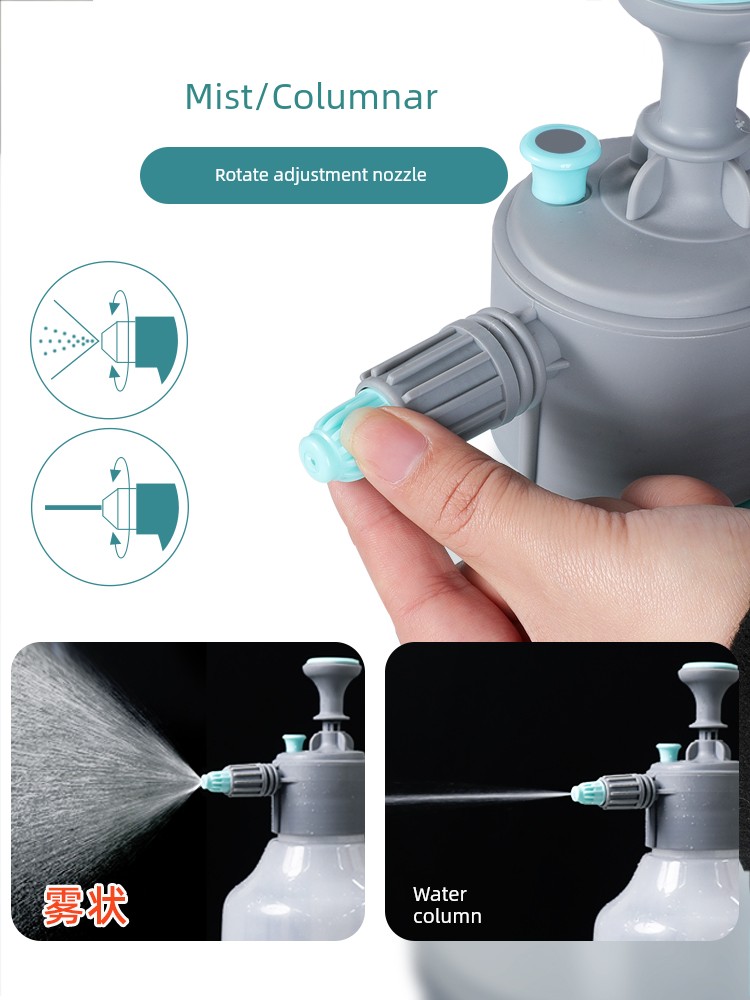 Mist/Columnar

Rotate adjustment nozzle

雾状

Water column