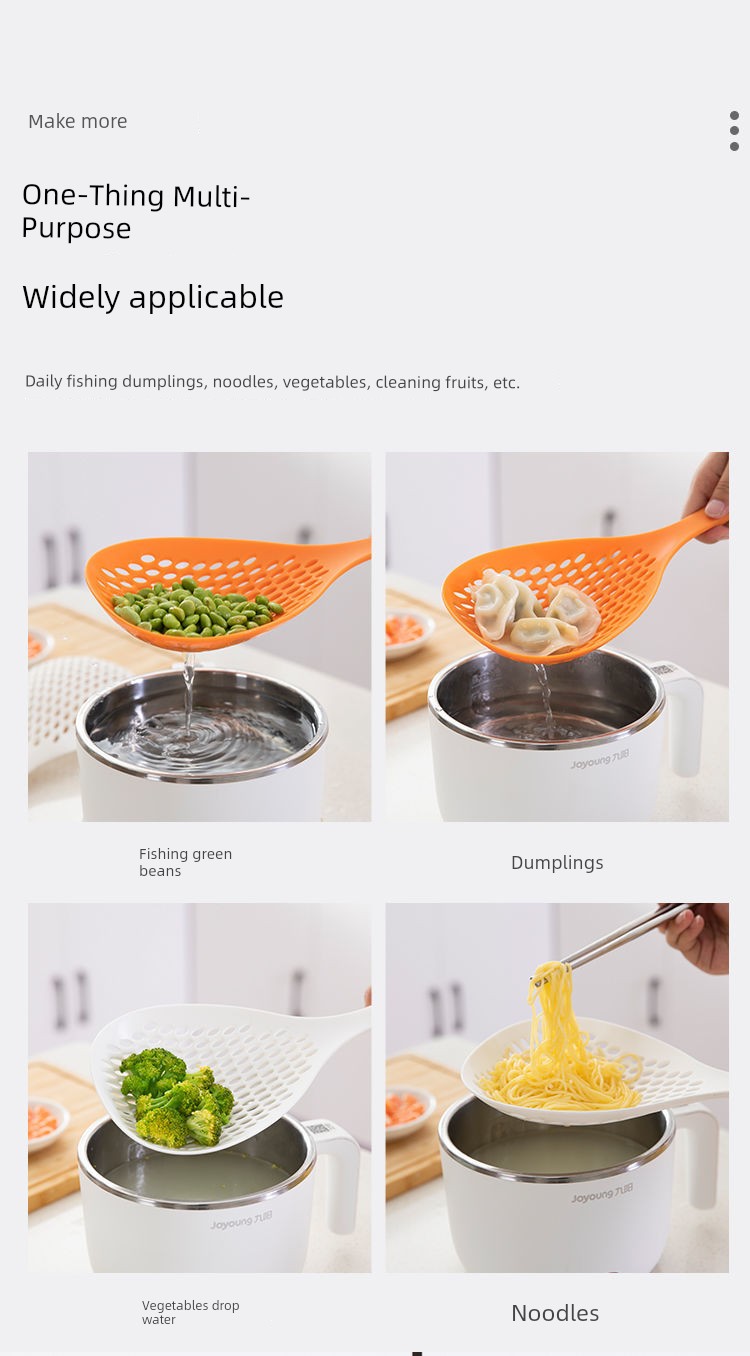 Make more

One-Thing Multi-Purpose

Widely applicable

Daily fishing dumplings, noodles, vegetables, cleaning fruits, etc.

Joyoung 九阳

Fishing green beans

Dumplings

Joyoung 九阳

Joyoung 九阳

Vegetables drop water

Noodles