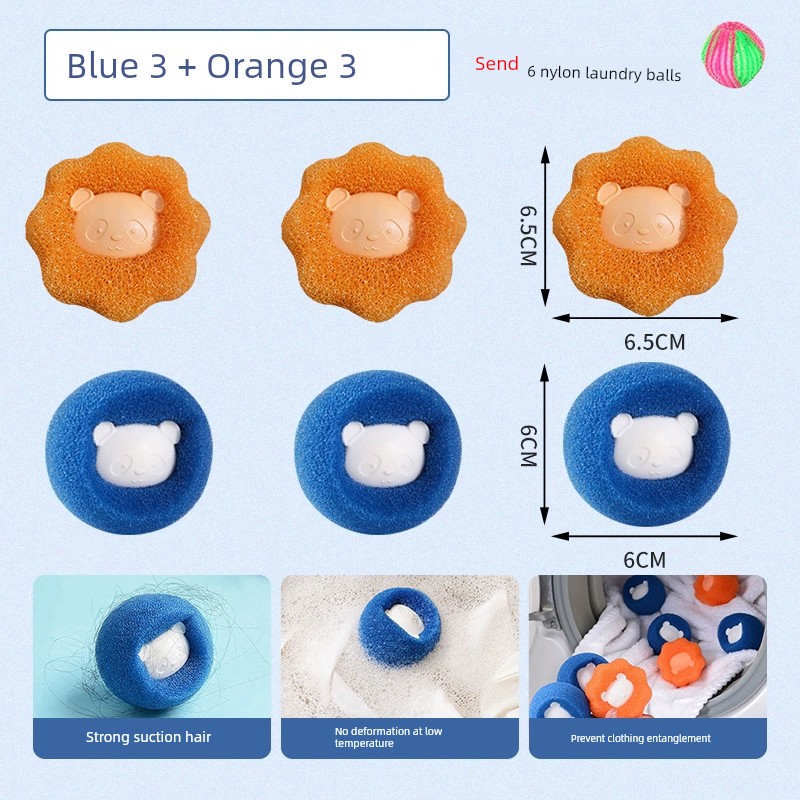 Blue 3 + Orange 3

Send 6 nylon laundry balls

6.5CM

6.5CM

6CM

6CM

Strong suction hair

No deformation at low temperature

Prevent clothing entanglement