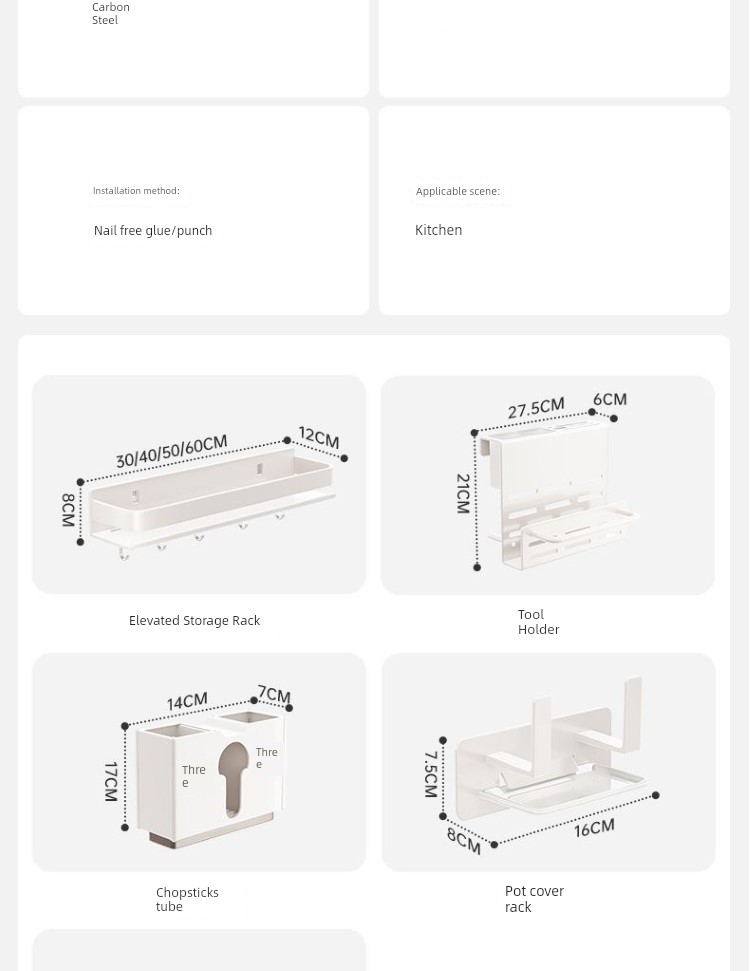 Carbon Steel

Installation method:

Nail free glue/punch

Applicable scene:

Kitchen

30/40/50/60CM
12CM
8CM

Elevated Storage Rack

27.5CM
6CM
21CM

Tool Holder

14CM
7CM
17CM
Three
Three

Chopsticks tube

7.5CM
8CM
16CM

Pot cover rack