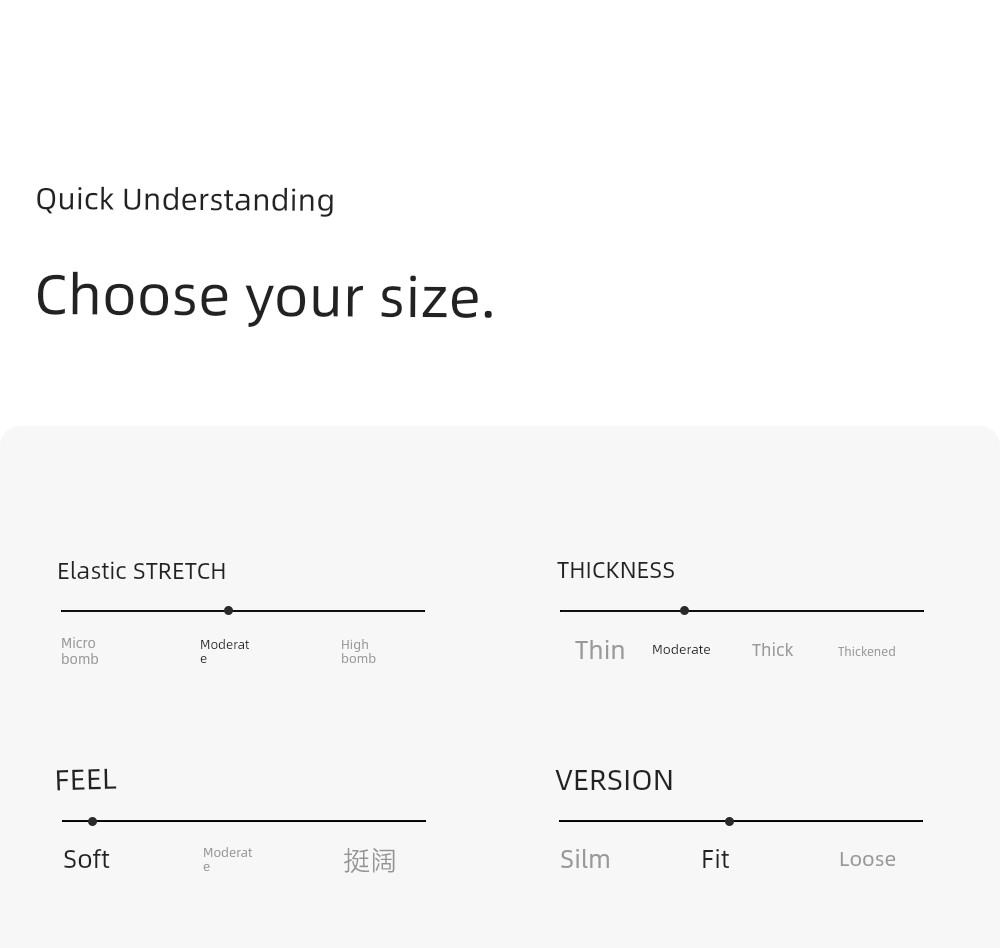 Quick Understanding

Choose your size.

Elastic STRETCH

Micro bomb

Moderate

High bomb

THICKNESS

Thin Moderate Thick Thickened

FEEL

Soft Moderate 挺阔

VERSION

Silm Fit Loose