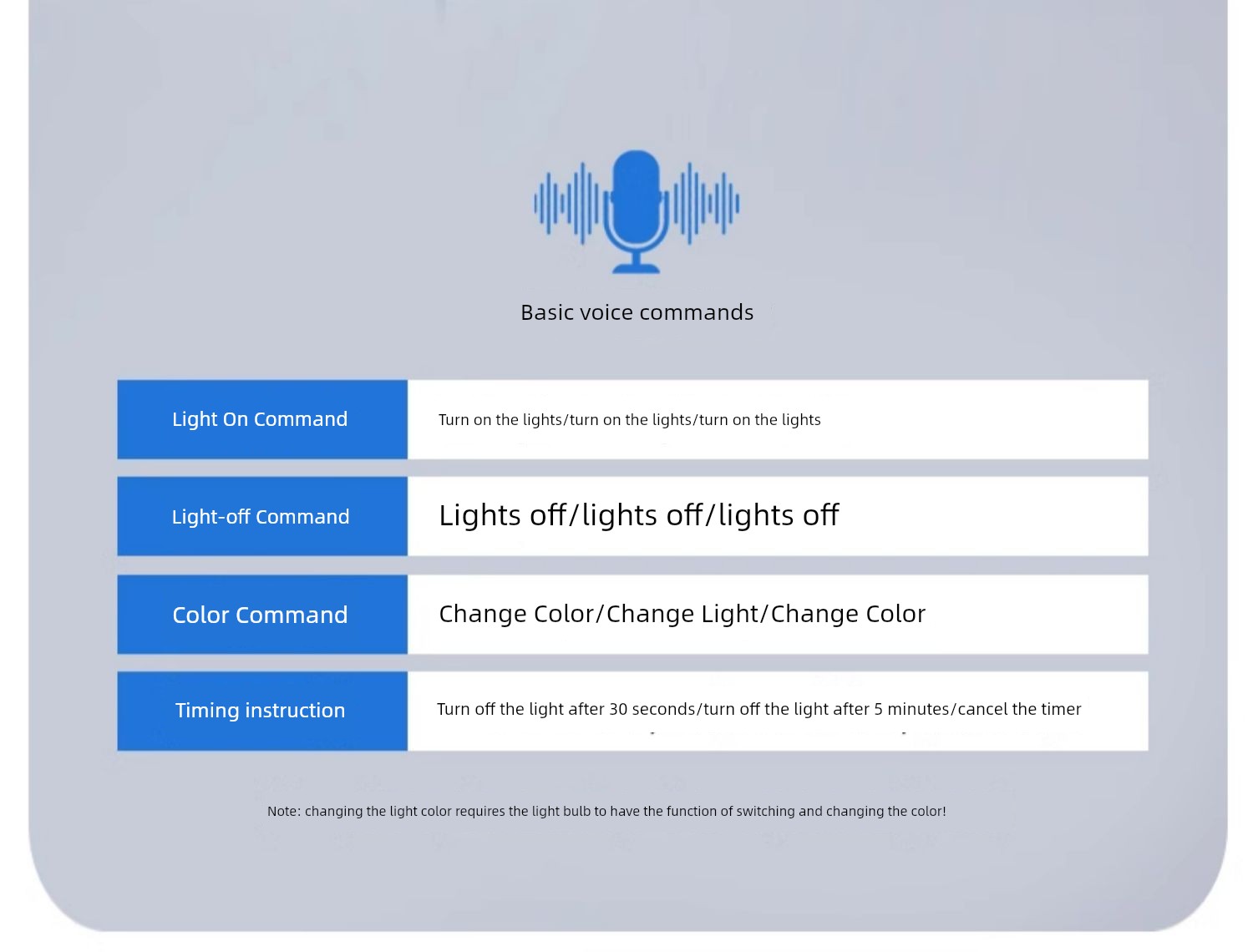 Basic voice commands

Light On Command
Turn on the lights/turn on the lights/turn on the lights

Light-off Command
Lights off/lights off/lights off

Color Command
Change Color/Change Light/Change Color

Timing instruction
Turn off the light after 30 seconds/turn off the light after 5 minutes/cancel the timer

Note: changing the light color requires the light bulb to have the function of switching and changing the color!