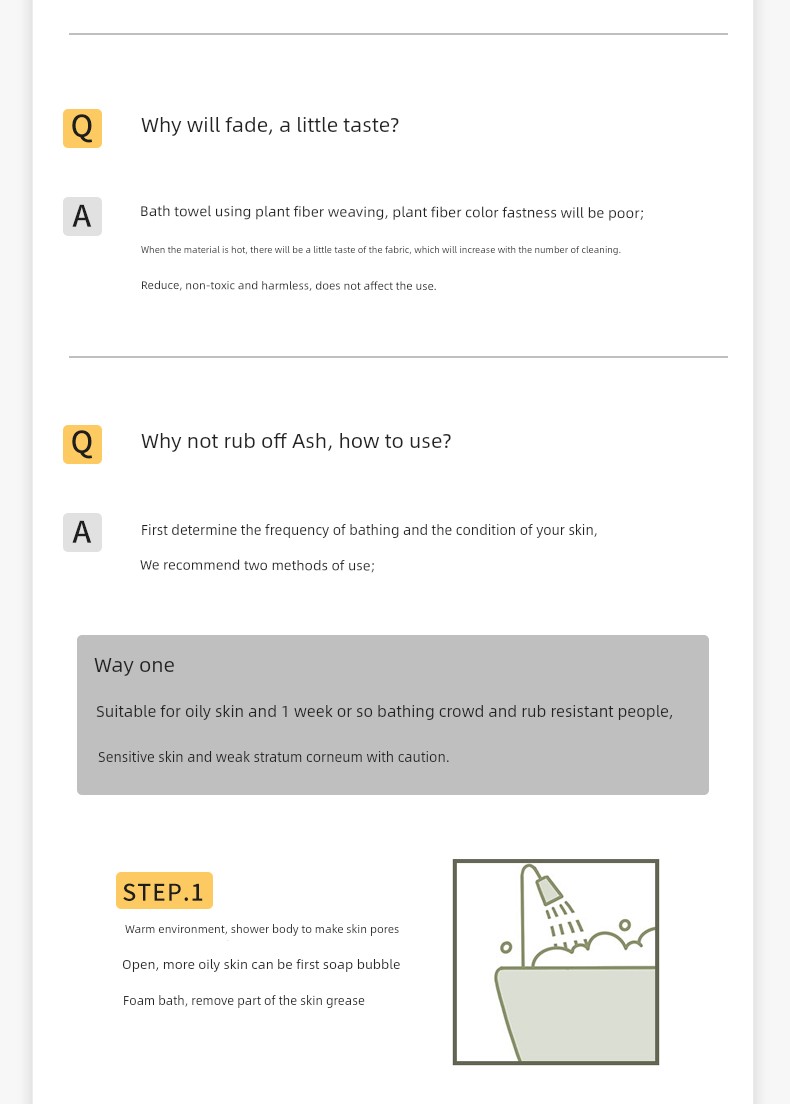 Q

Why will fade, a little taste?

A

Bath towel using plant fiber weaving, plant fiber color fastness will be poor;

When the material is hot, there will be a little taste of the fabric, which will increase with the number of cleaning.

Reduce, non-toxic and harmless, does not affect the use.

Q

Why not rub off Ash, how to use?

A

First determine the frequency of bathing and the condition of your skin,

We recommend two methods of use;

Way one

Suitable for oily skin and 1 week or so bathing crowd and rub resistant people,

Sensitive skin and weak stratum corneum with caution.

STEP.1

Warm environment, shower body to make skin pores

Open, more oily skin can be first soap bubble

Foam bath, remove part of the skin grease