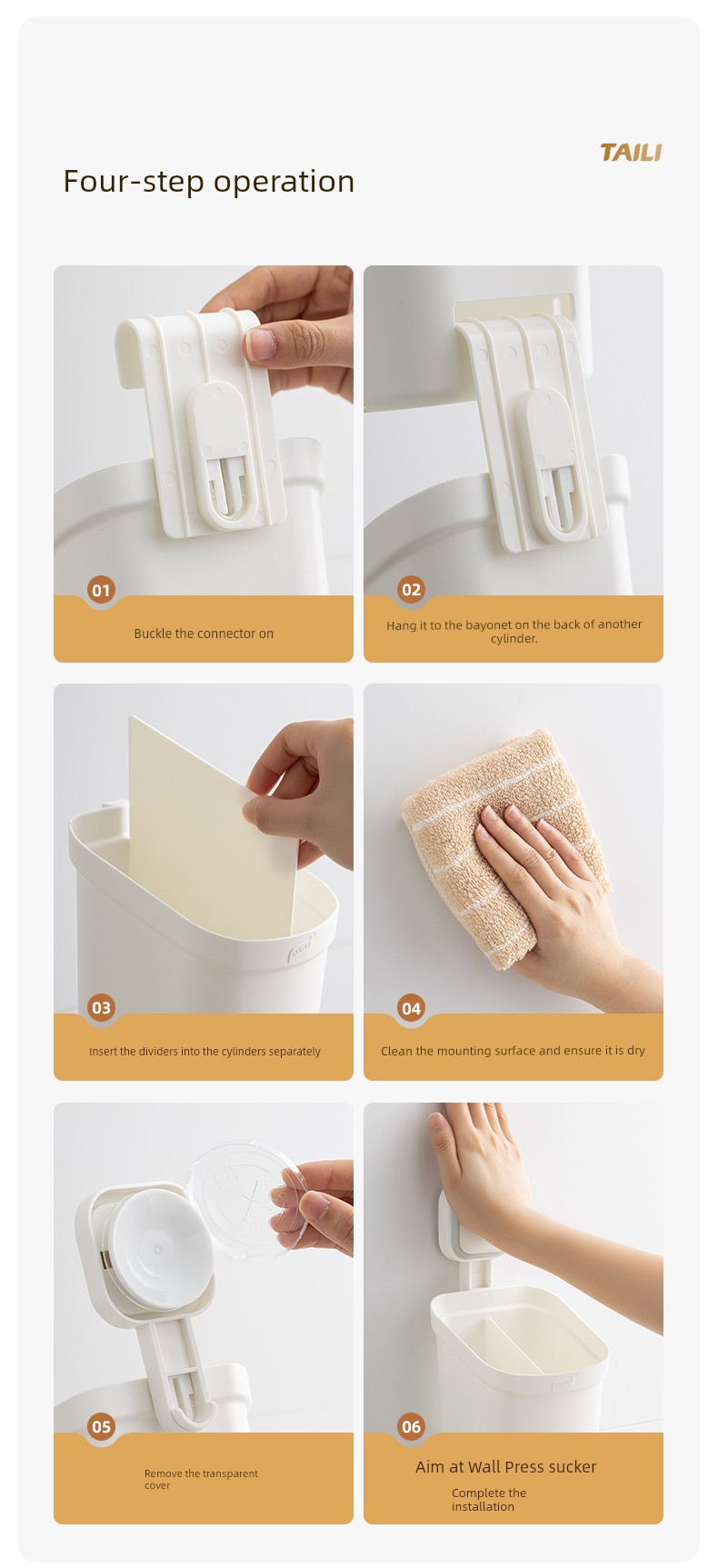 TAILI

Four-step operation

01

Buckle the connector on

02

Hang it to the bayonet on the back of another cylinder.

03

Insert the dividers into the cylinders separately

04

Clean the mounting surface and ensure it is dry

05

Remove the transparent cover

06

Aim at Wall Press sucker

Complete the installation