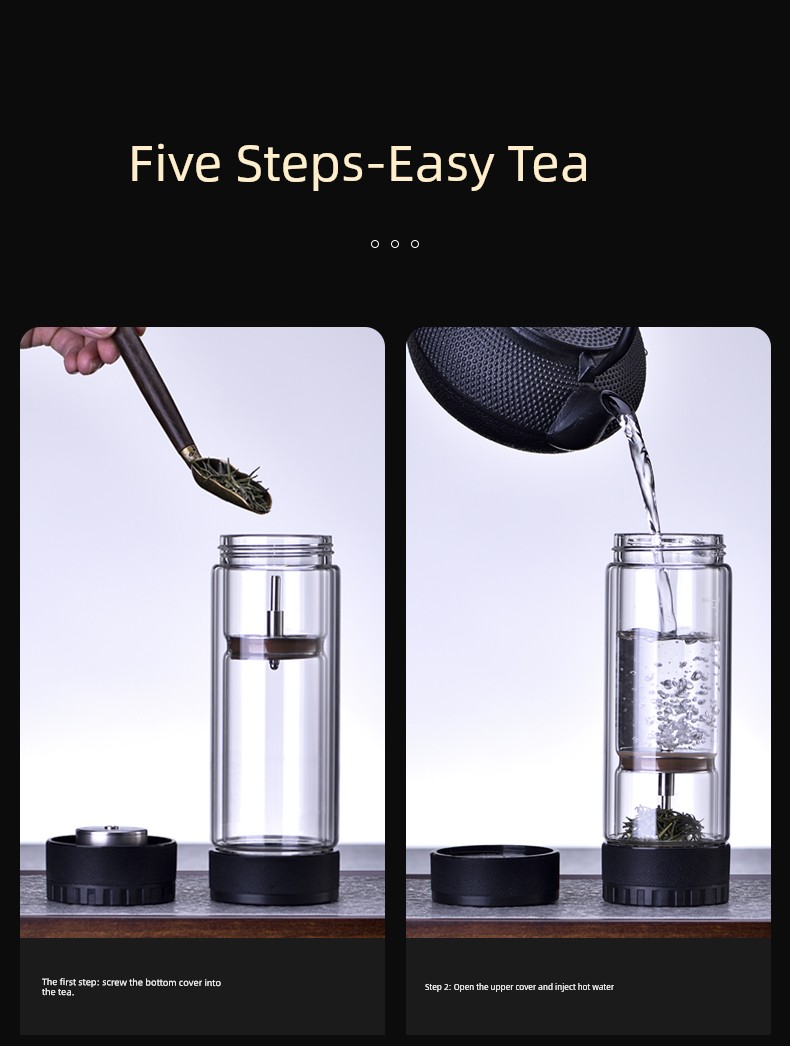 Five Steps-Easy Tea

The first step: screw the bottom cover into the tea.

Step 2: Open the upper cover and inject hot water