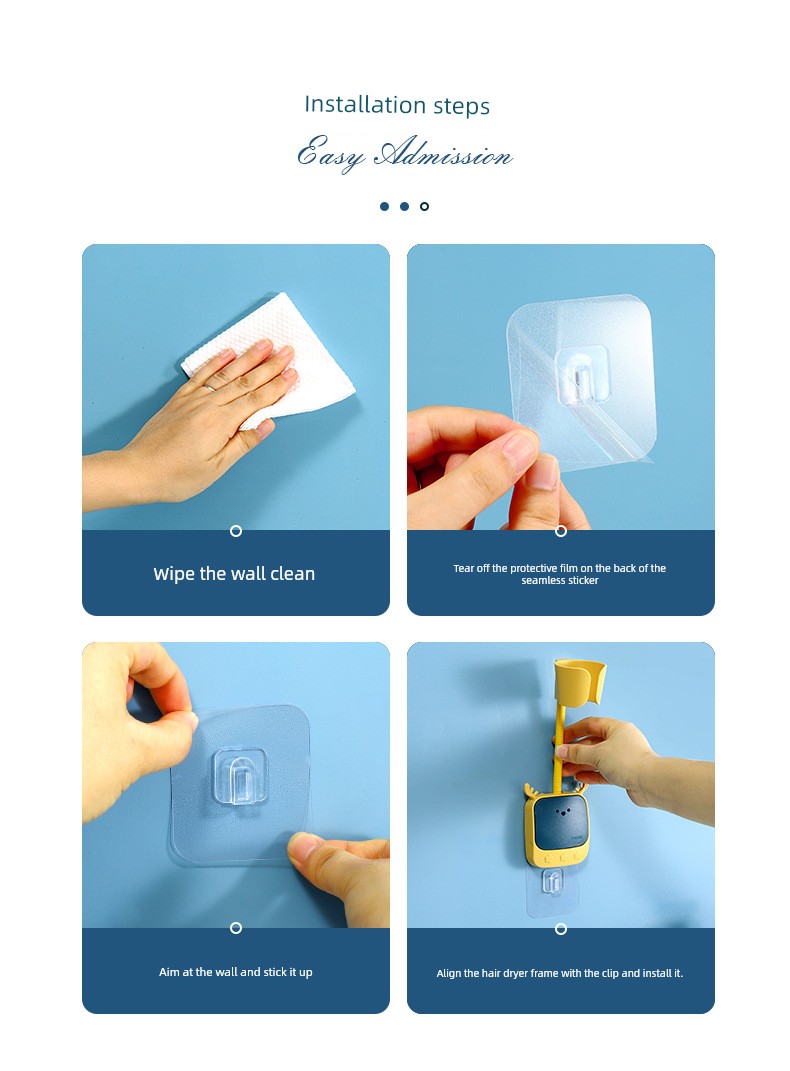 Installation steps

Easy Admission

Wipe the wall clean

Tear off the protective film on the back of the seamless sticker

Aim at the wall and stick it up

Align the hair dryer frame with the clip and install it.