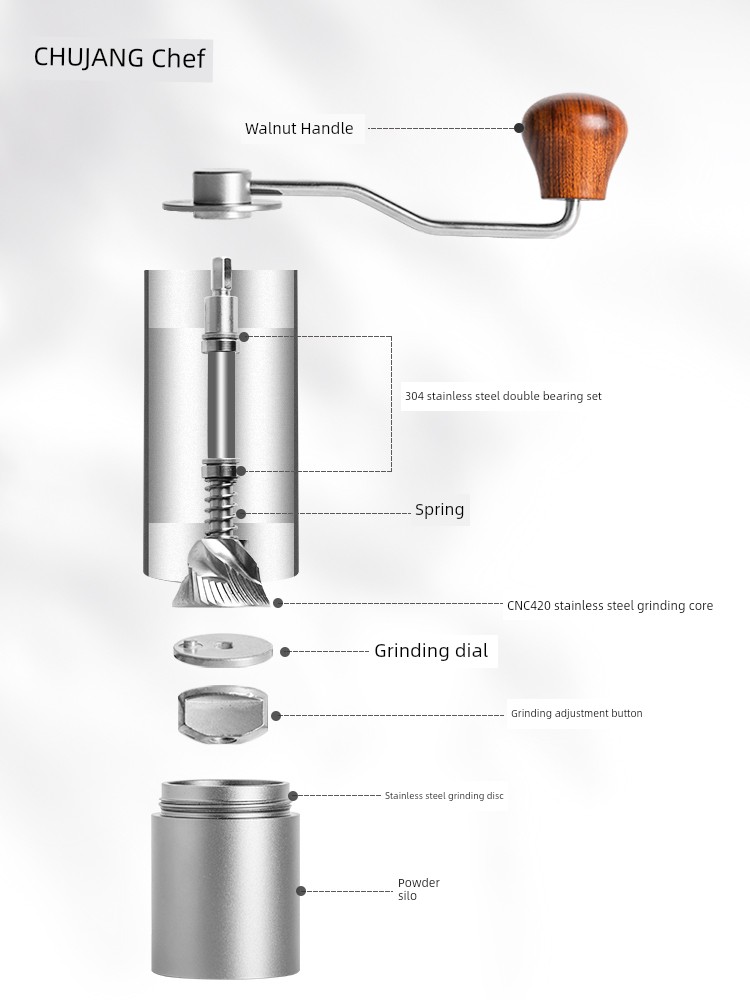 CHUJANG Chef

Walnut Handle

304 stainless steel double bearing set

Spring

CNC420 stainless steel grinding core

Grinding dial

Grinding adjustment button

Stainless steel grinding disc

Powder silo