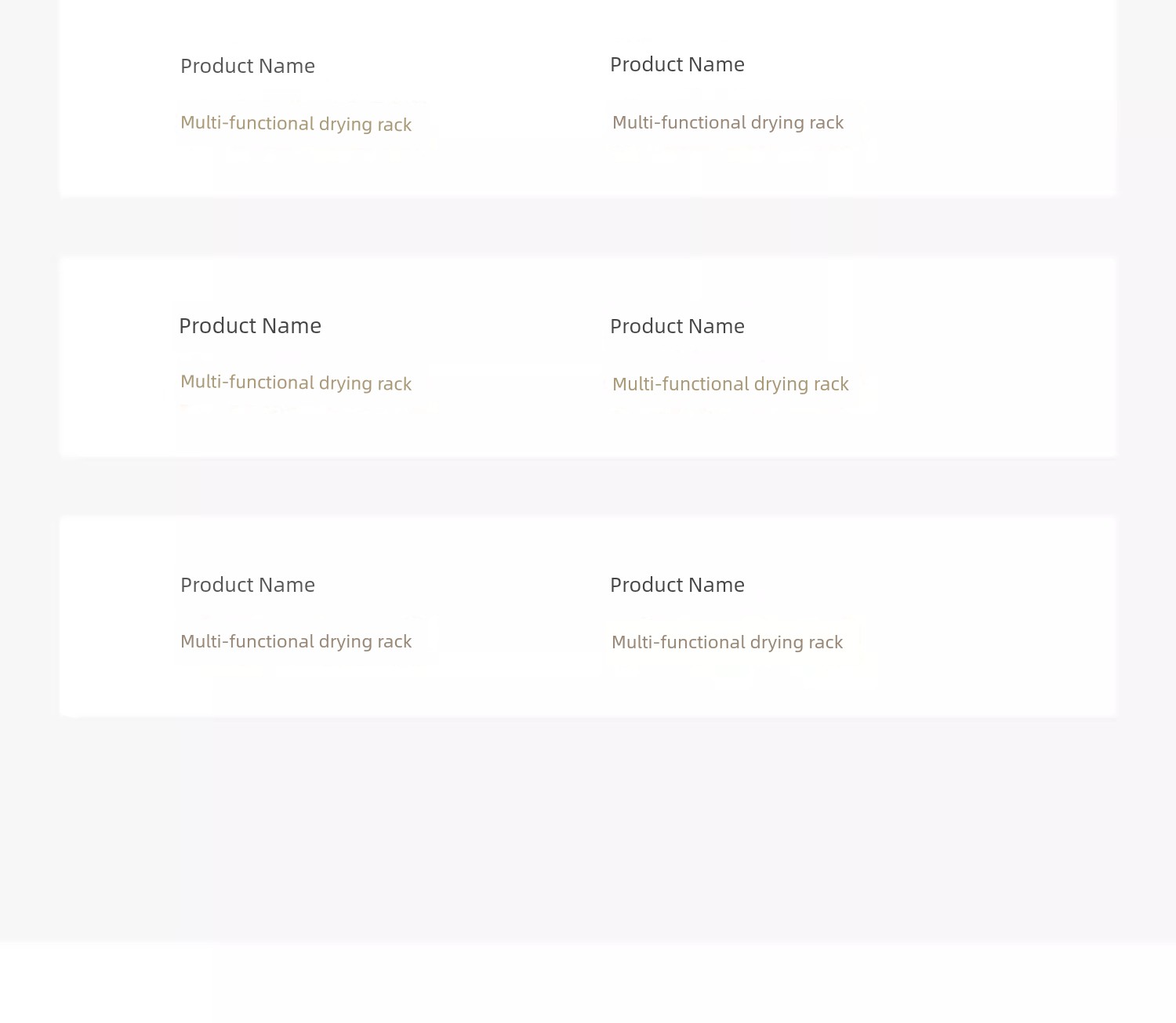 Product Name

Multi-functional drying rack

Product Name

Multi-functional drying rack

Product Name

Multi-functional drying rack

Product Name

Multi-functional drying rack

Product Name

Multi-functional drying rack

Product Name

Multi-functional drying rack