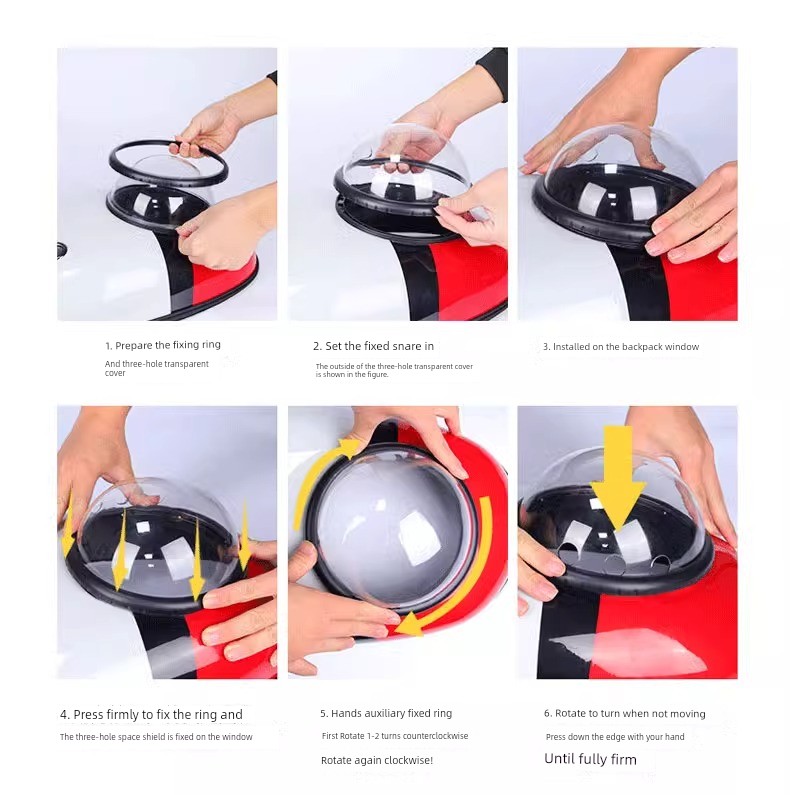 1. Prepare the fixing ring

And three-hole transparent cover

2. Set the fixed snare in

The outside of the three-hole transparent cover is shown in the figure.

3. Installed on the backpack window

4. Press firmly to fix the ring and

The three-hole space shield is fixed on the window

5. Hands auxiliary fixed ring

First Rotate 1-2 turns counterclockwise

Rotate again clockwise!

6. Rotate to turn when not moving

Press down the edge with your hand

Until fully firm