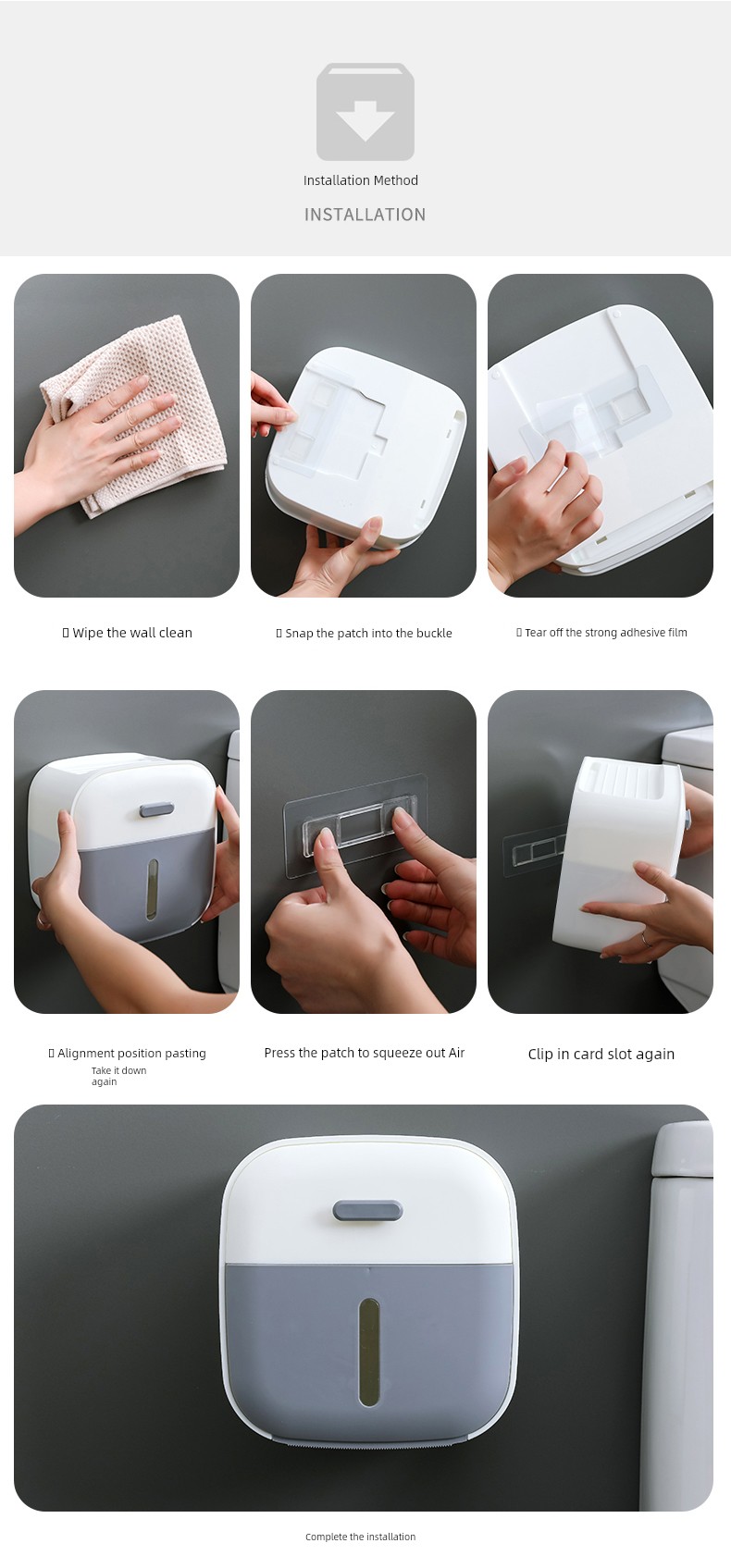 Installation Method

INSTALLATION

▯ Wipe the wall clean

▯ Snap the patch into the buckle

▯ Tear off the strong adhesive film

▯ Alignment position pasting

Take it down again

Press the patch to squeeze out Air

Clip in card slot again

Complete the installation