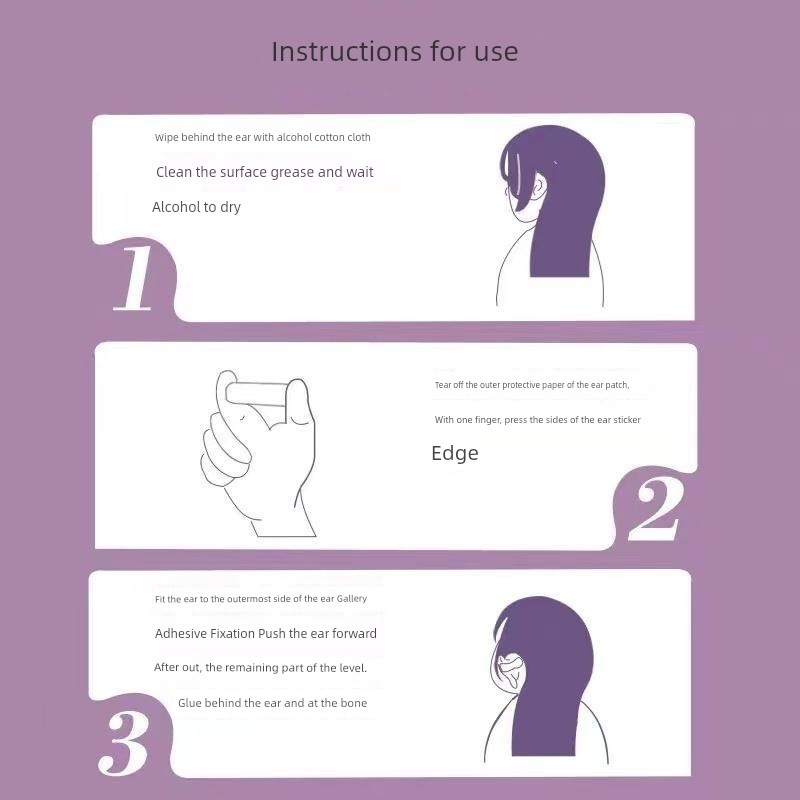 Instructions for use

Wipe behind the ear with alcohol cotton cloth

Clean the surface grease and wait

Alcohol to dry

1

Tear off the outer protective paper of the ear patch,

With one finger, press the sides of the ear sticker

Edge

2

Fit the ear to the outermost side of the ear Gallery

Adhesive Fixation Push the ear forward

After out, the remaining part of the level.

Glue behind the ear and at the bone

3