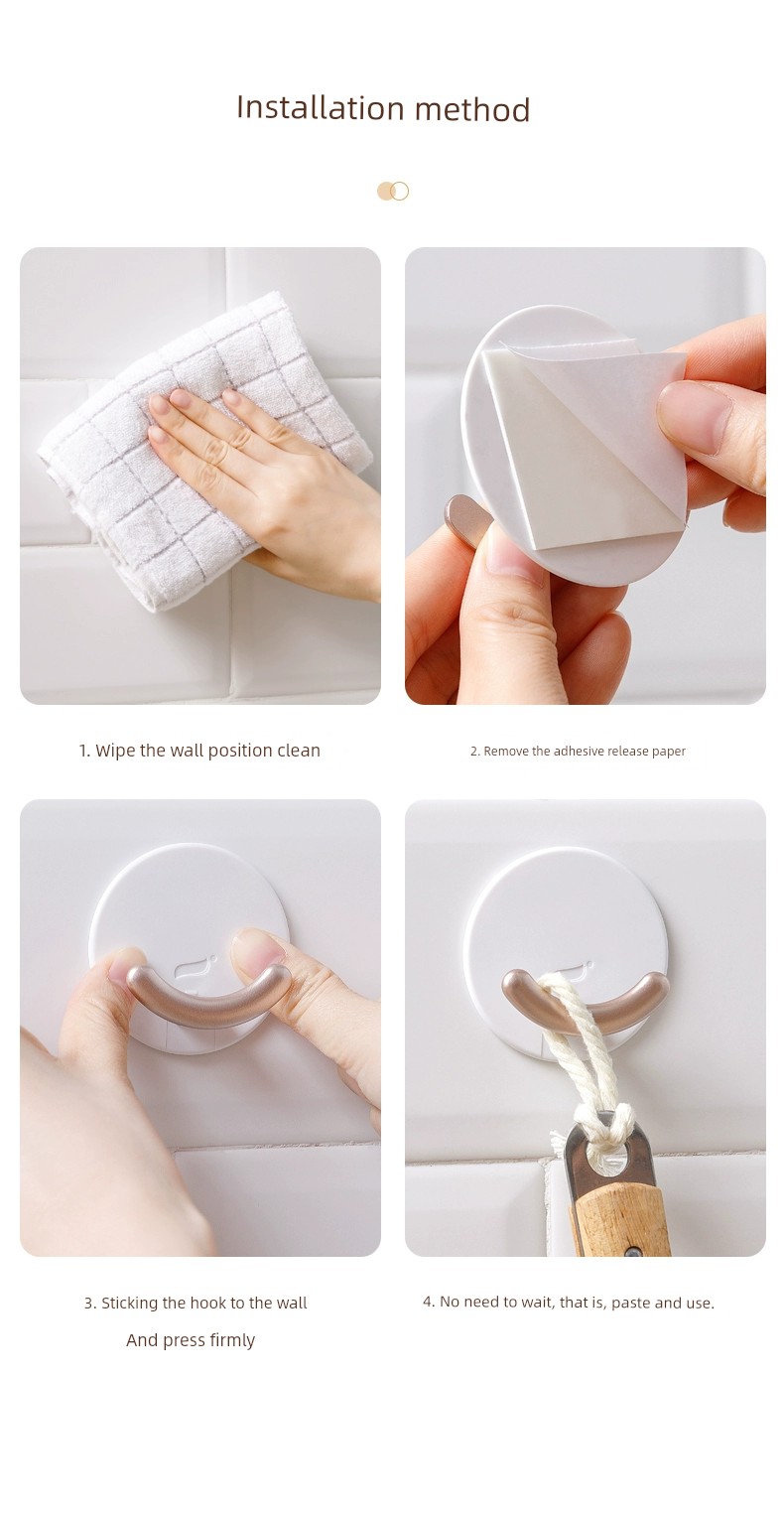 Installation method

1. Wipe the wall position clean

2. Remove the adhesive release paper

3. Sticking the hook to the wall

And press firmly

4. No need to wait, that is, paste and use.