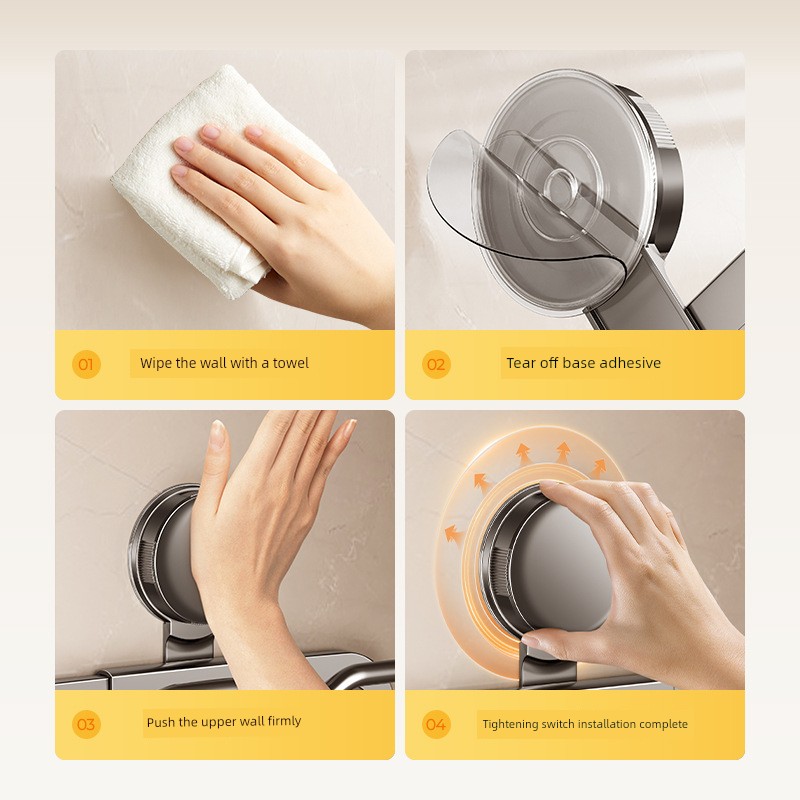 01 Wipe the wall with a towel

02 Tear off base adhesive

03 Push the upper wall firmly

04 Tightening switch installation complete