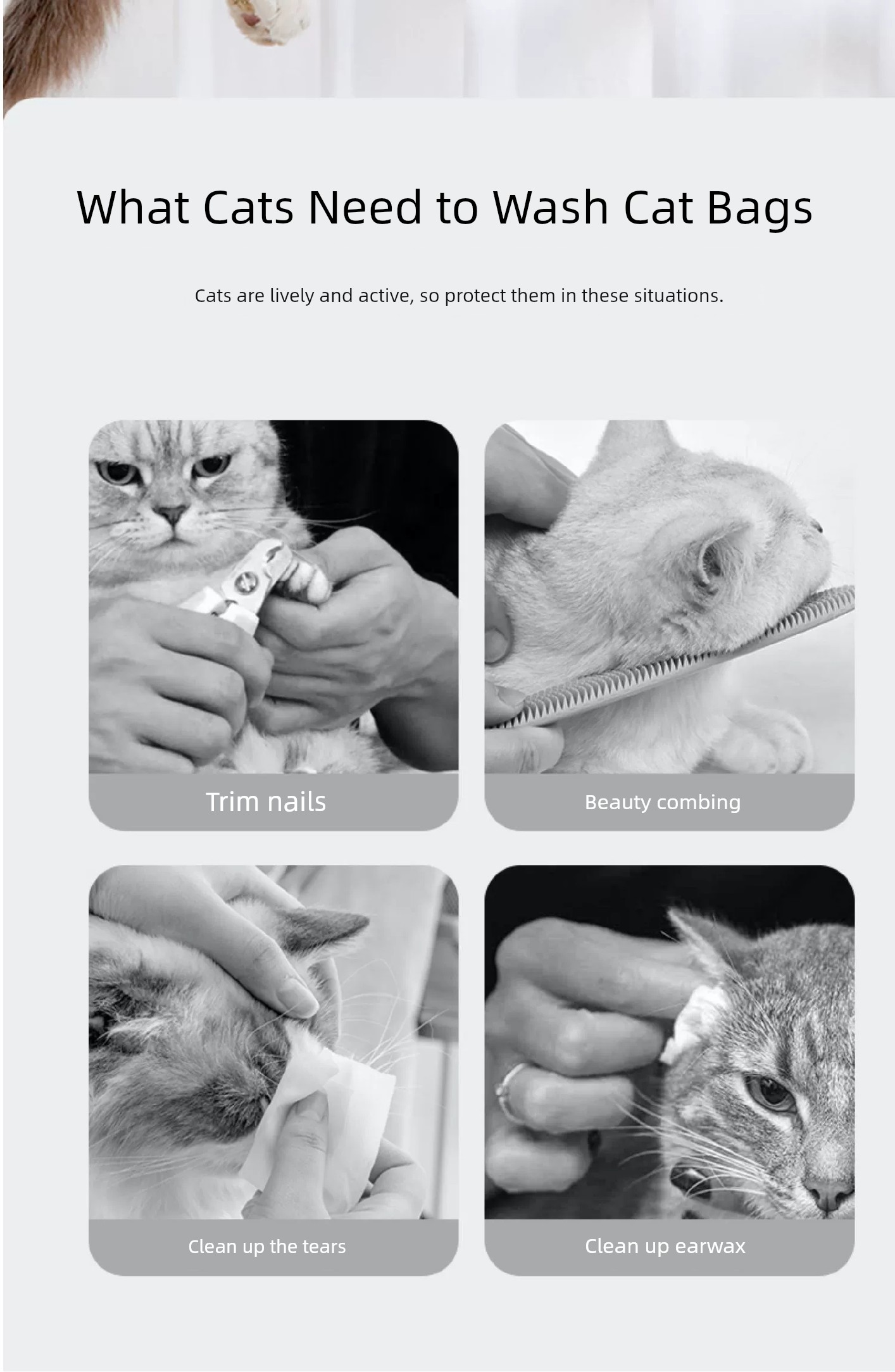 What Cats Need to Wash Cat Bags

Cats are lively and active, so protect them in these situations.

Trim nails

Beauty combing

Clean up the tears

Clean up earwax