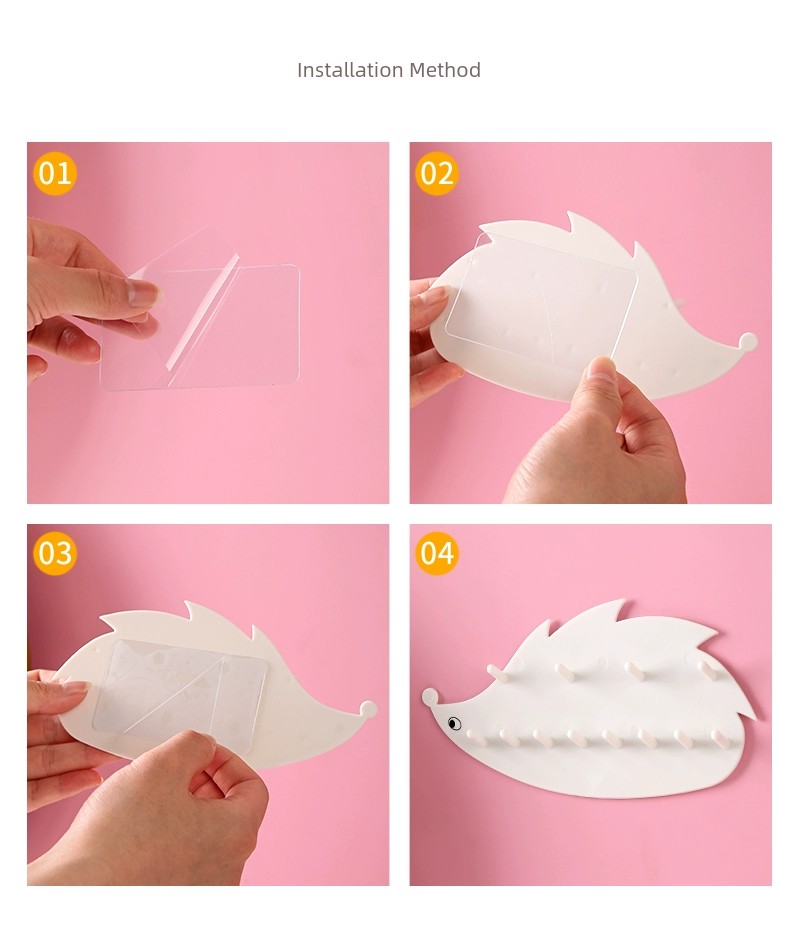 Installation Method

01

02

03

04