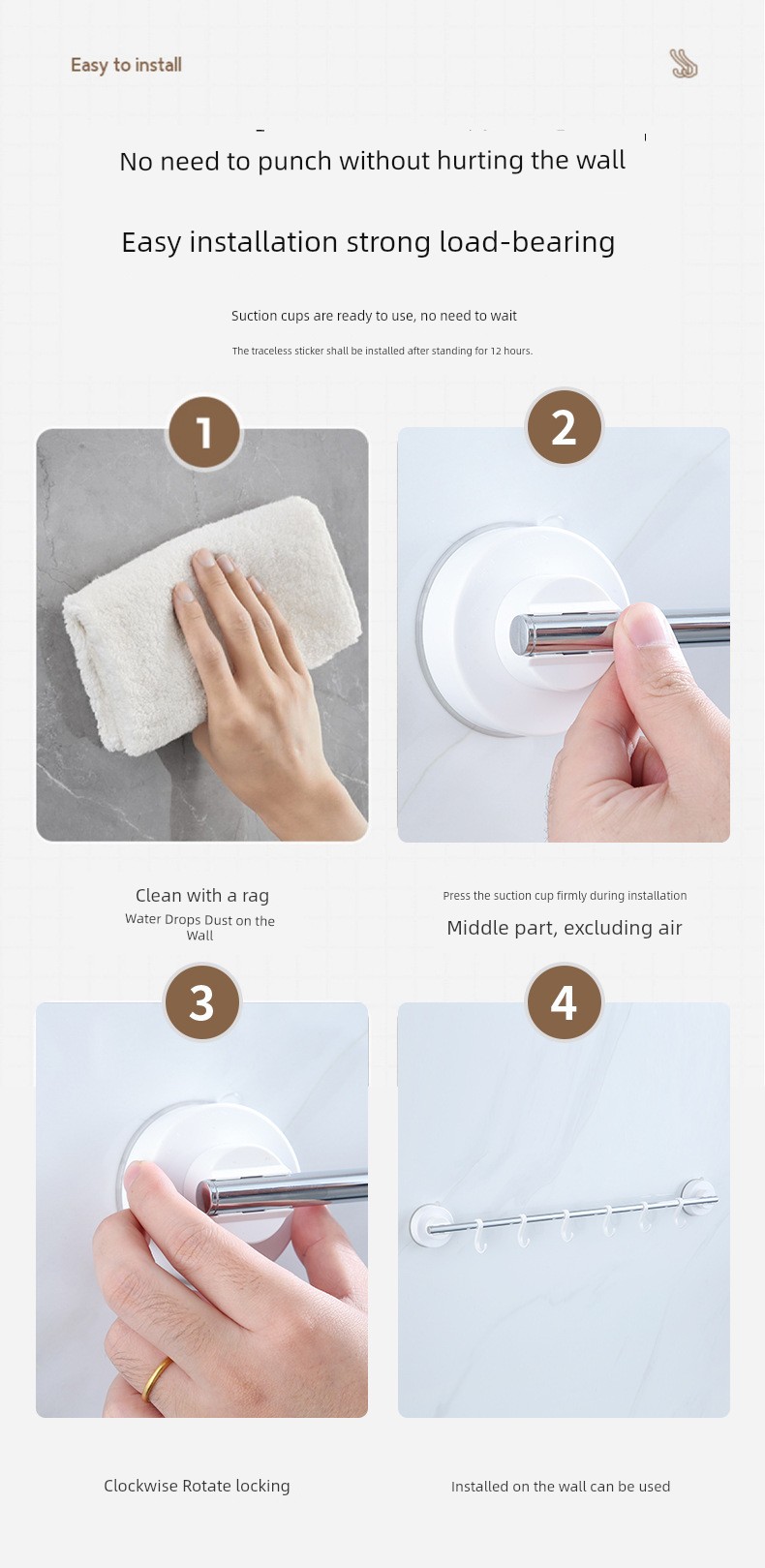 Easy to install

No need to punch without hurting the wall

Easy installation strong load-bearing

Suction cups are ready to use, no need to wait

The traceless sticker shall be installed after standing for 12 hours.

1

2

Clean with a rag

Water Drops Dust on the Wall

Press the suction cup firmly during installation

Middle part, excluding air

3

4

Clockwise Rotate locking

Installed on the wall can be used