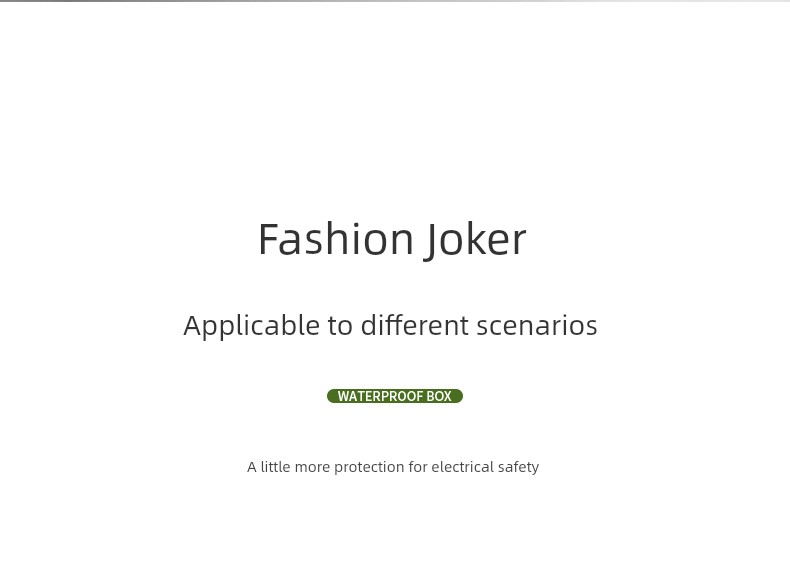 Fashion Joker

Applicable to different scenarios

WATERPROOF BOX

A little more protection for electrical safety