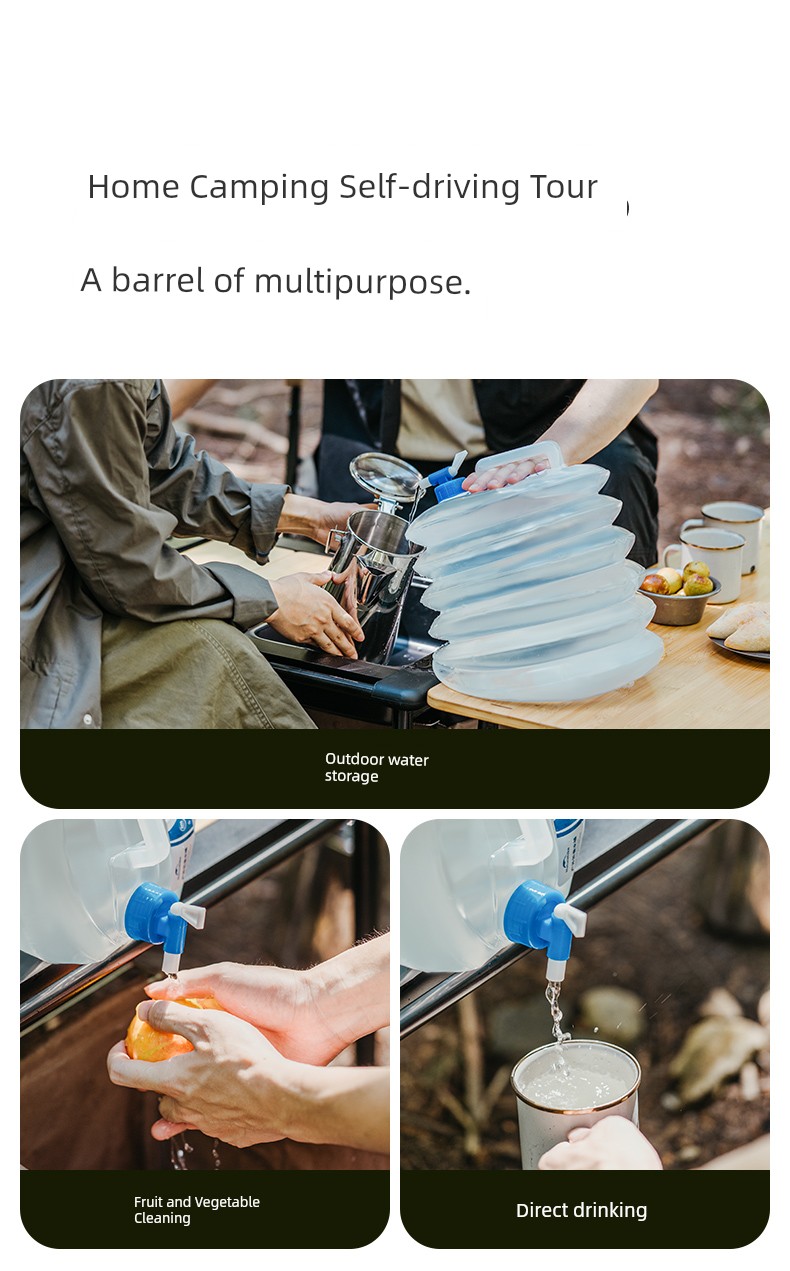 Home Camping Self-driving Tour

A barrel of multipurpose.

Outdoor water storage

Fruit and Vegetable Cleaning

Direct drinking