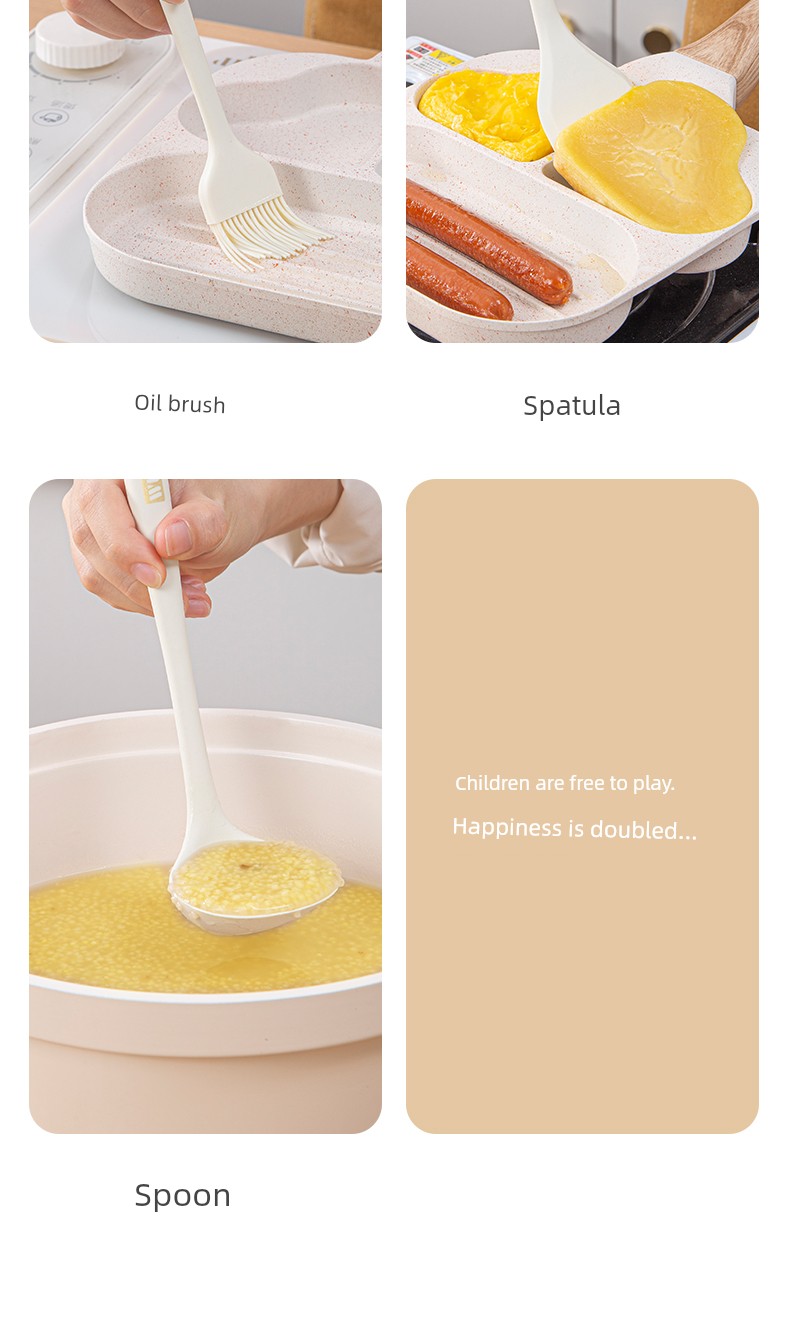 Oil brush

Spatula

Children are free to play.

Happiness is doubled...

Spoon