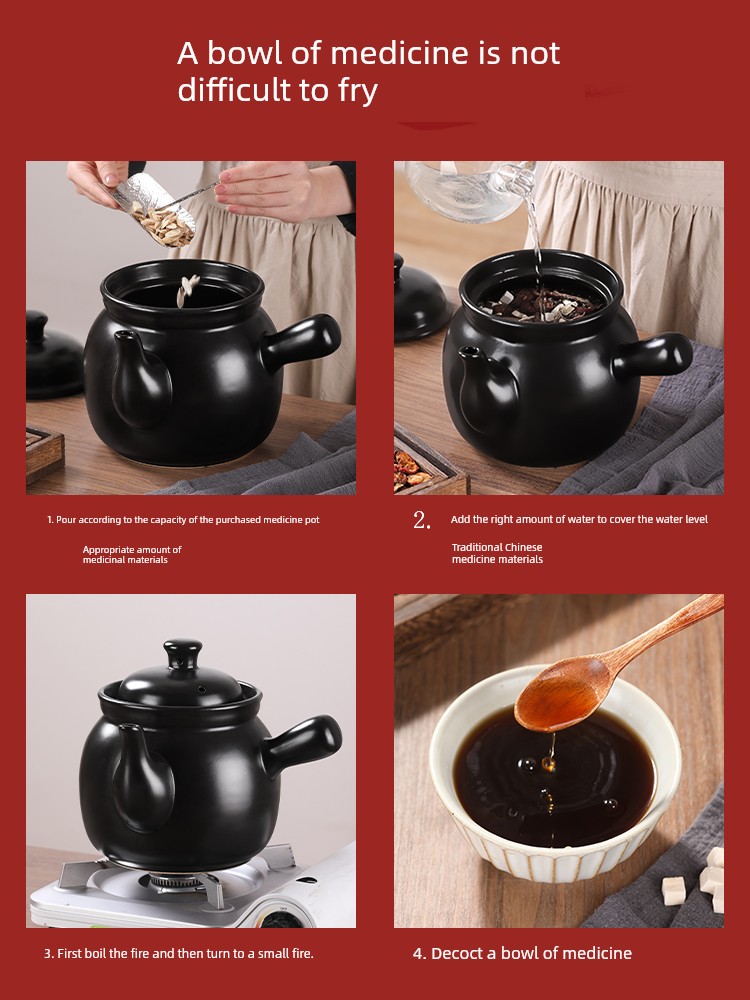 A bowl of medicine is not difficult to fry

1. Pour according to the capacity of the purchased medicine pot

Appropriate amount of medicinal materials

2. Add the right amount of water to cover the water level

Traditional Chinese medicine materials

3. First boil the fire and then turn to a small fire.

4. Decoct a bowl of medicine