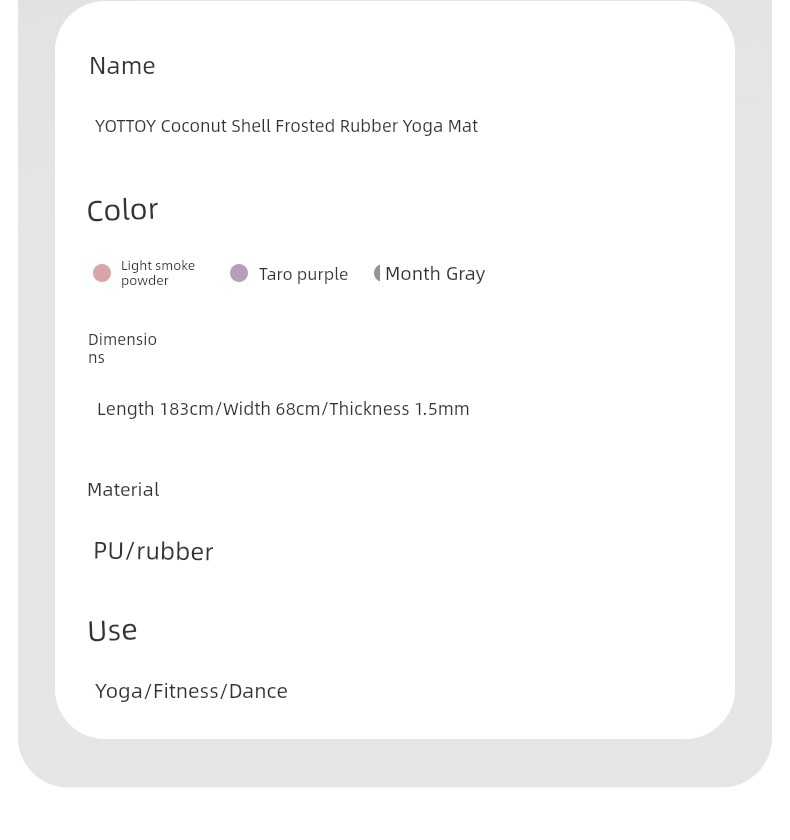 Name

YOTTOY Coconut Shell Frosted Rubber Yoga Mat

Color

Light smoke powder Taro purple Month Gray

Dimensions

Length 183cm/Width 68cm/Thickness 1.5mm

Material

PU/rubber

Use

Yoga/Fitness/Dance