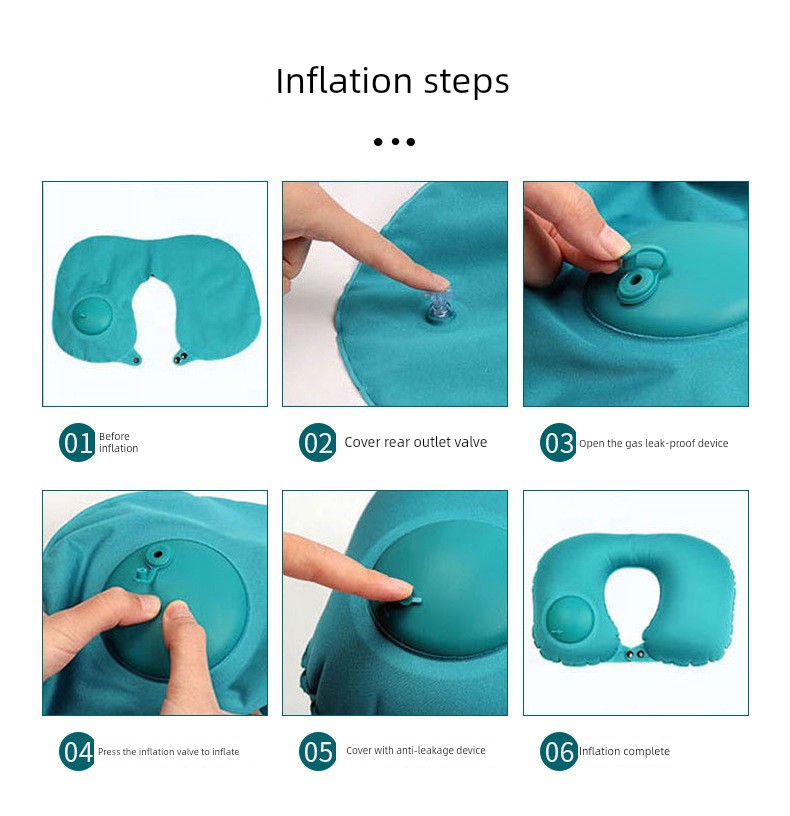 Inflation steps

01 Before inflation

02 Cover rear outlet valve

03 Open the gas leak-proof device

04 Press the inflation valve to inflate

05 Cover with anti-leakage device

06 Inflation complete