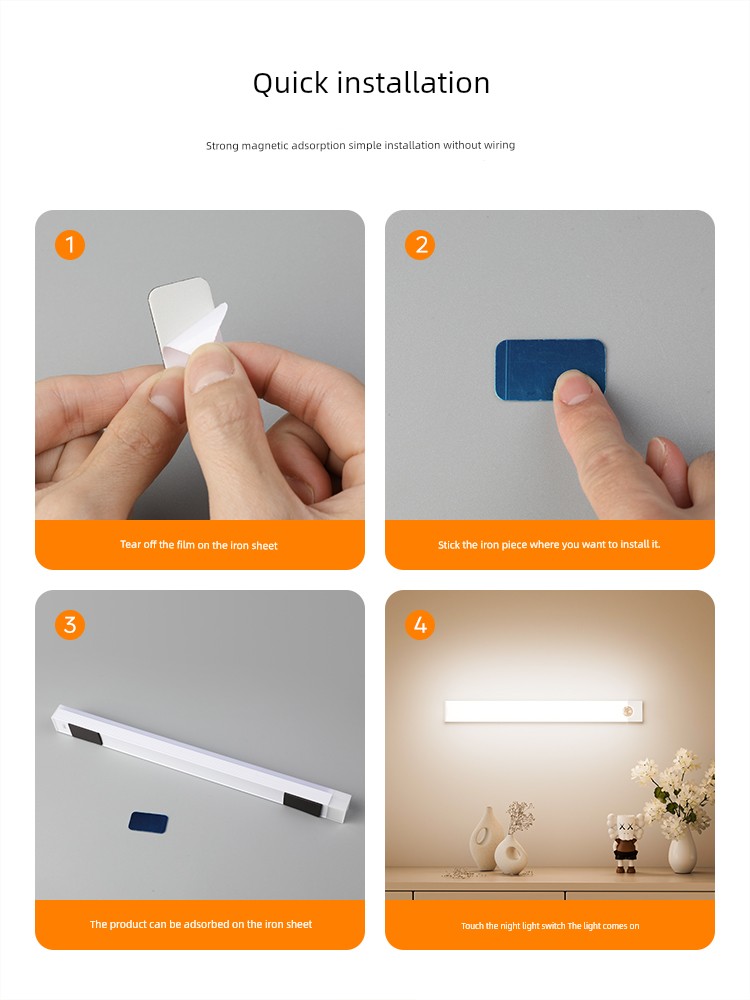 Quick installation

Strong magnetic adsorption simple installation without wiring

1

Tear off the film on the iron sheet

2

Stick the iron piece where you want to install it.

3

The product can be adsorbed on the iron sheet

4

Touch the night light switch The light comes on