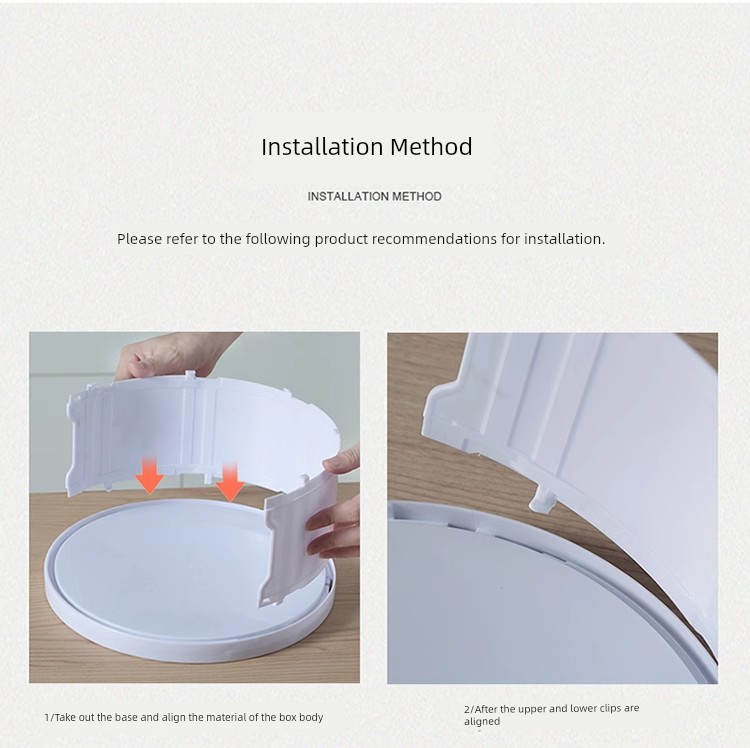 Installation Method

INSTALLATION METHOD

Please refer to the following product recommendations for installation.

1/Take out the base and align the material of the box body

2/After the upper and lower clips are aligned