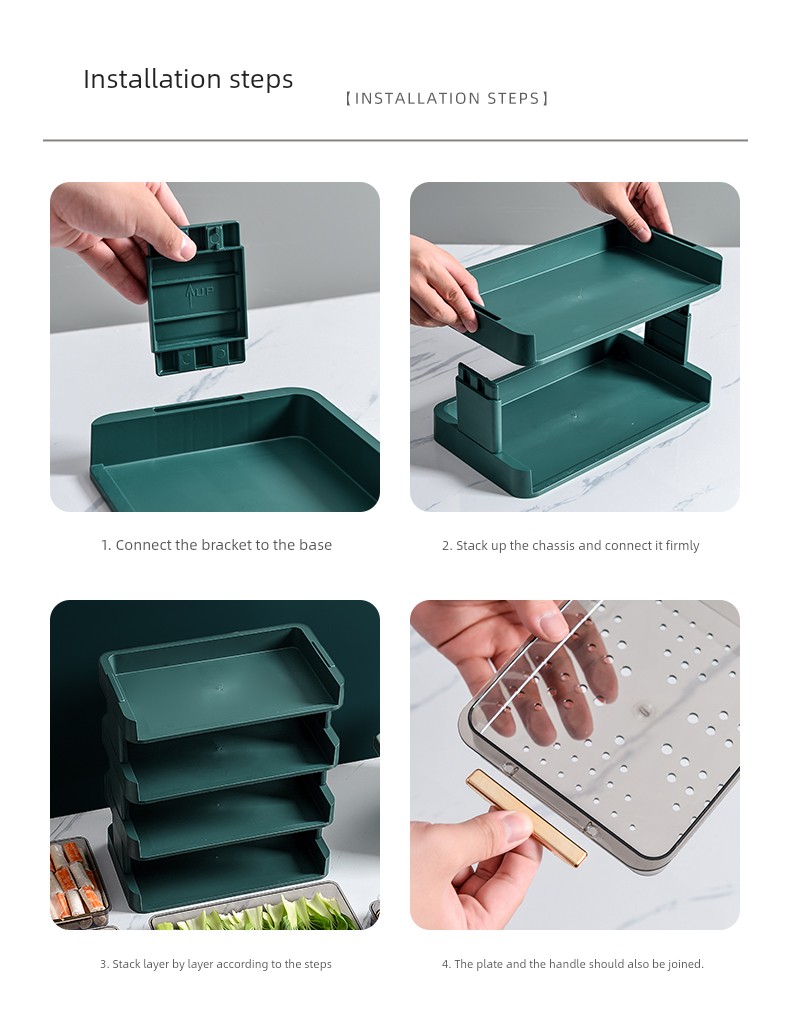 Installation steps

【INSTALLATION STEPS】

UP

1. Connect the bracket to the base

2. Stack up the chassis and connect it firmly

3. Stack layer by layer according to the steps

4. The plate and the handle should also be joined.