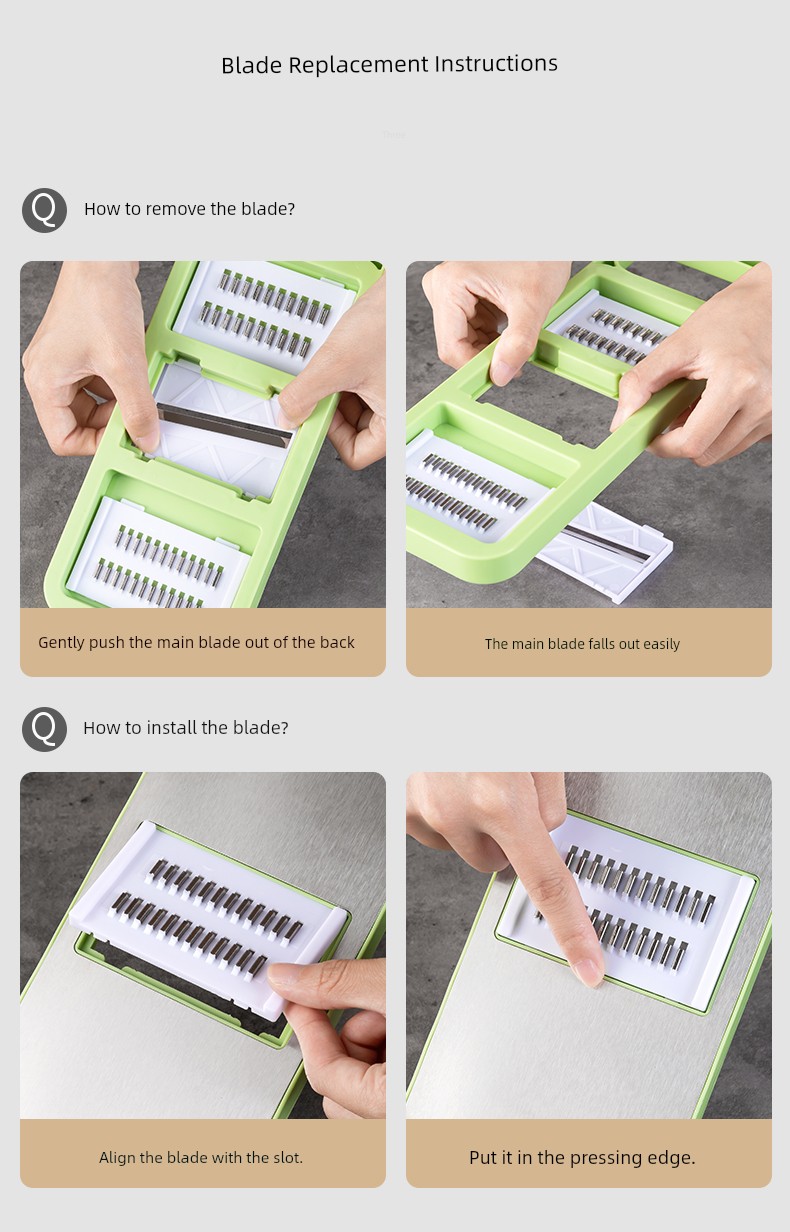 Blade Replacement Instructions

Q How to remove the blade?

Gently push the main blade out of the back

The main blade falls out easily

Q How to install the blade?

Align the blade with the slot.

Put it in the pressing edge.