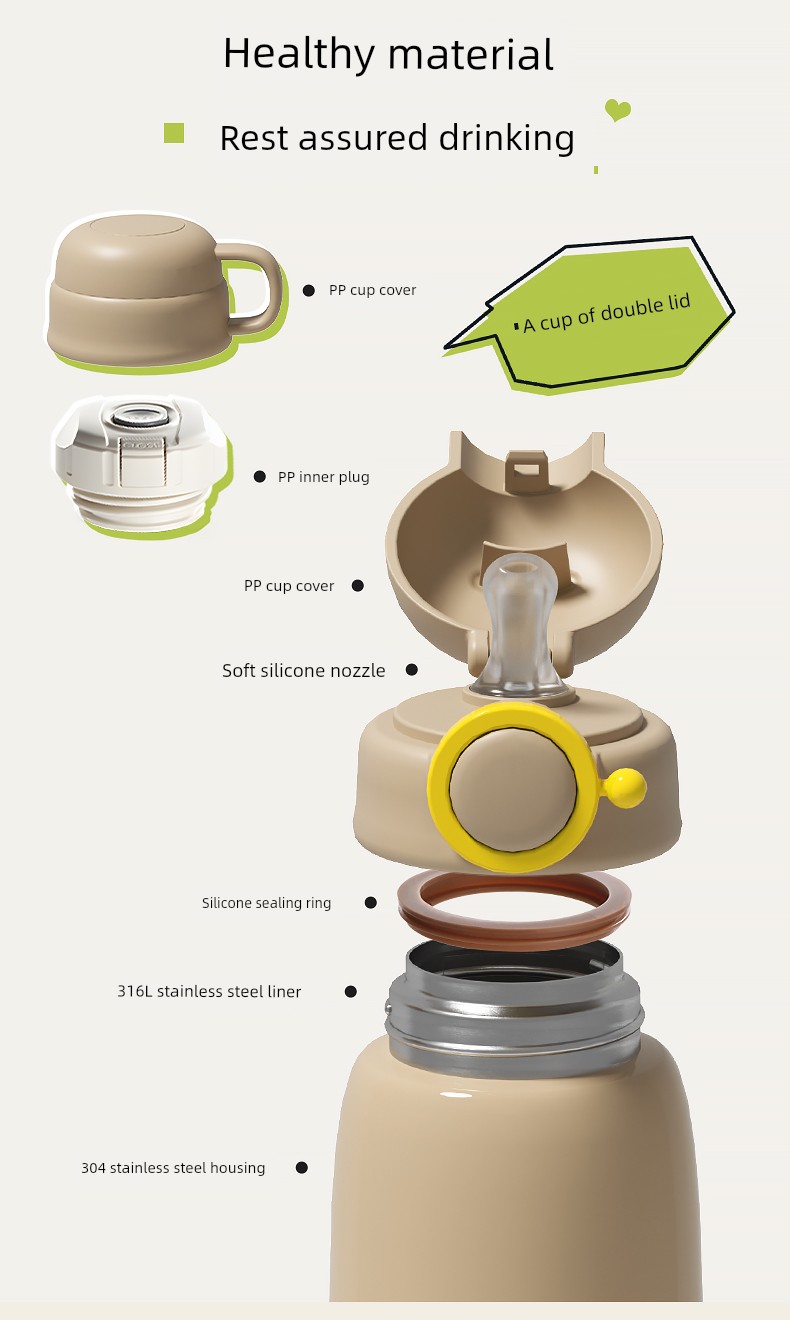 Healthy material

Rest assured drinking

PP cup cover

A cup of double lid

PP inner plug

PP cup cover

Soft silicone nozzle

Silicone sealing ring

316L stainless steel liner

304 stainless steel housing