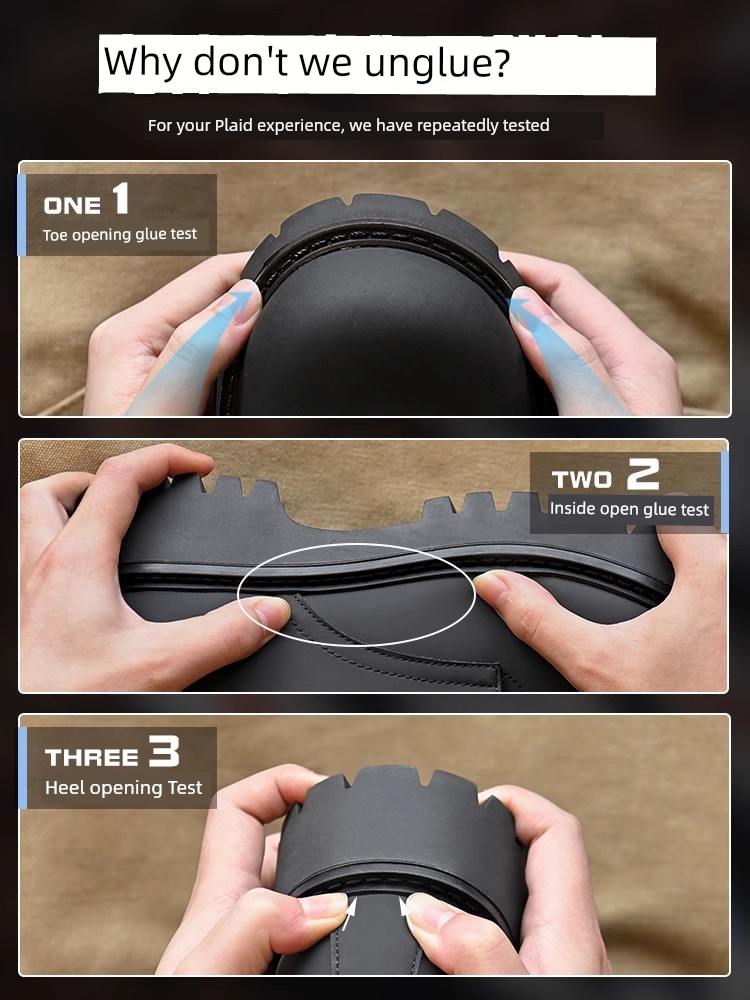 Why don't we unglue?

For your Plaid experience, we have repeatedly tested

ONE 1
Toe opening glue test

TWO 2
Inside open glue test

THREE 3
Heel opening Test