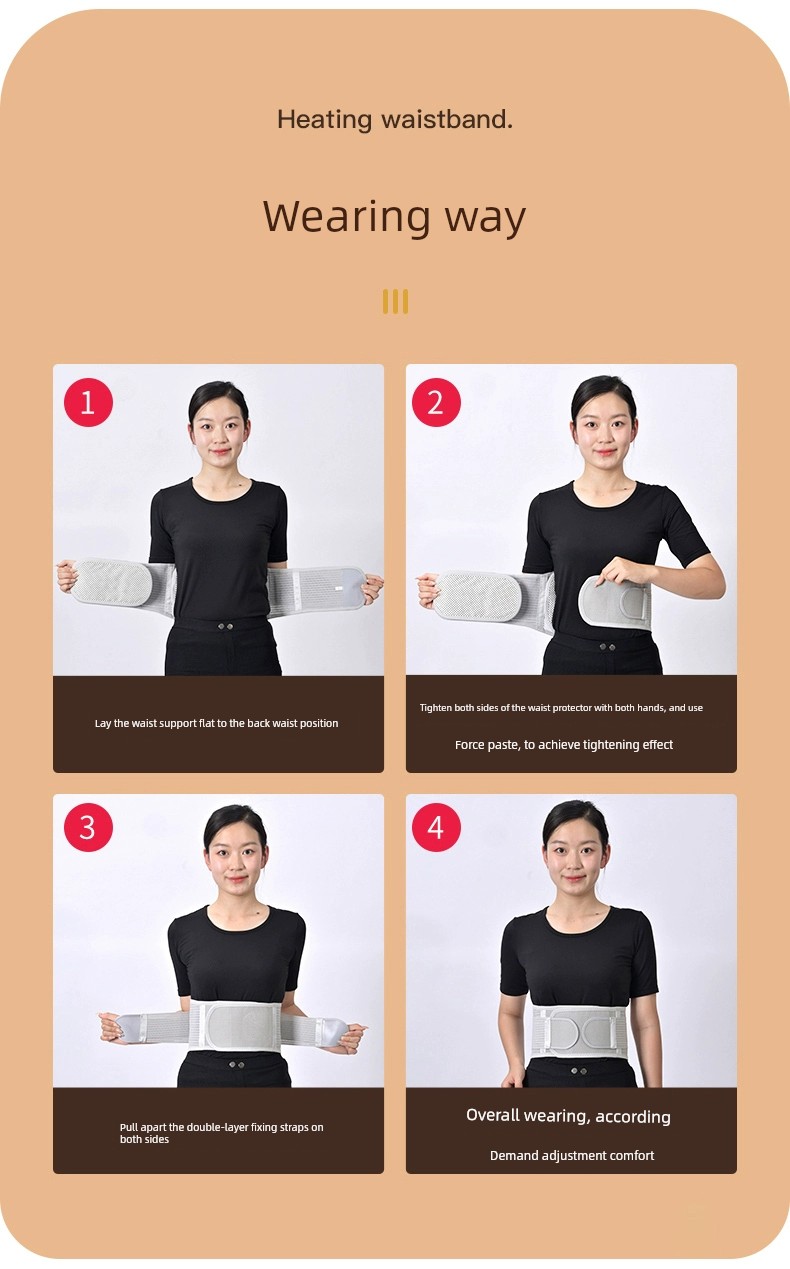 Heating waistband.

Wearing way

1

Lay the waist support flat to the back waist position

2

Tighten both sides of the waist protector with both hands, and use

Force paste, to achieve tightening effect

3

Pull apart the double-layer fixing straps on both sides

4

Overall wearing, according

Demand adjustment comfort