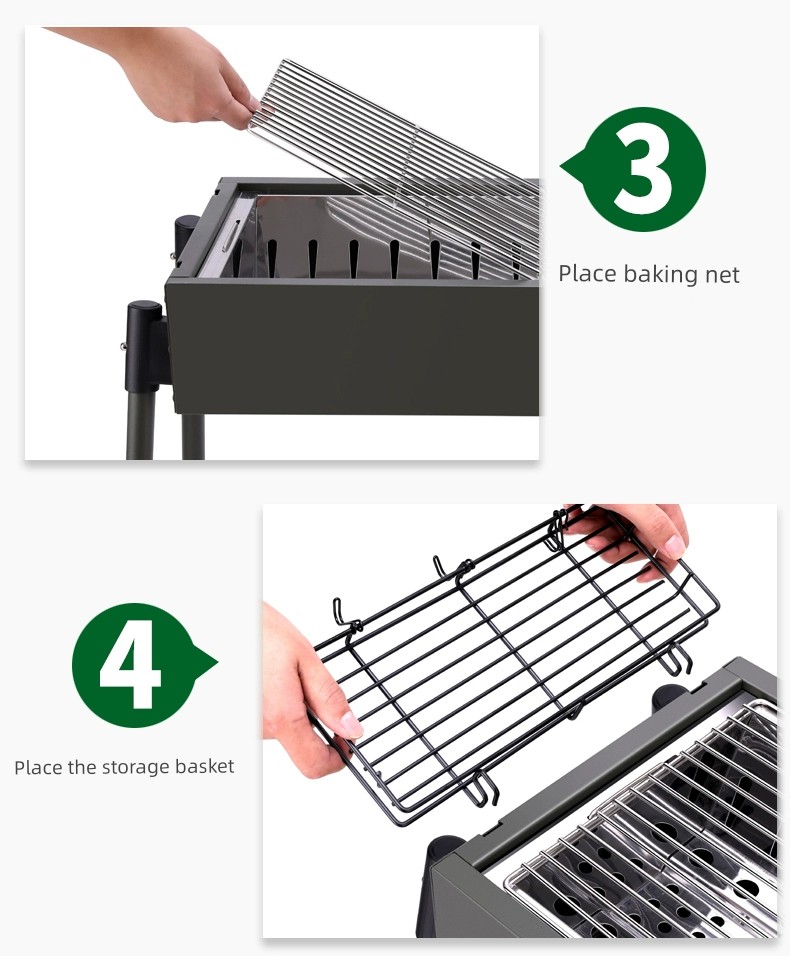 3

Place baking net

4

Place the storage basket